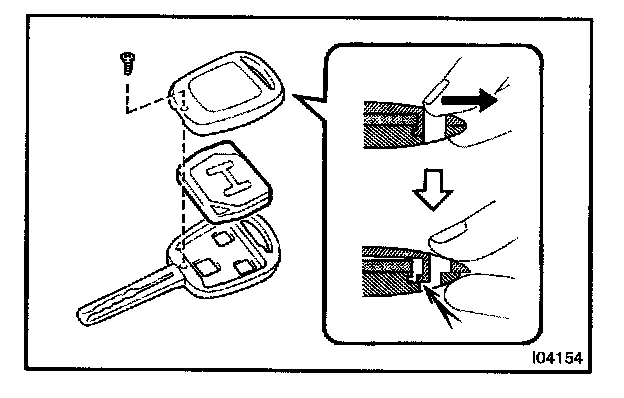 I04154