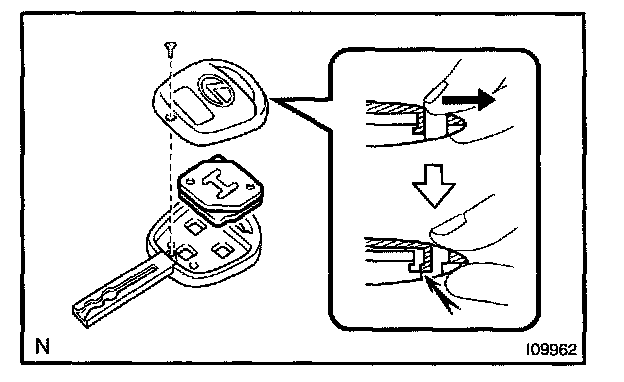 N

I09962