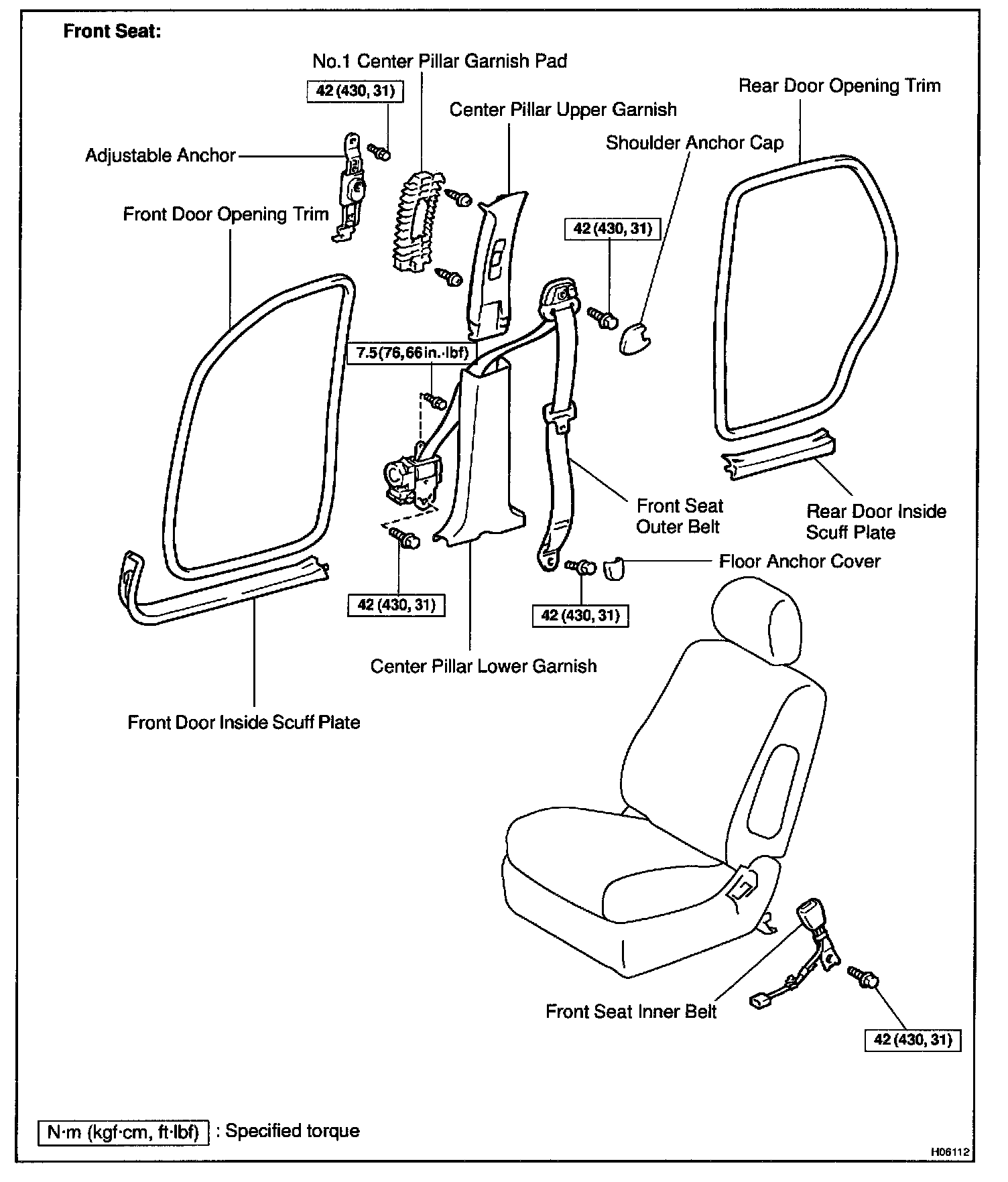 Front Seat:

No.1 Center Pillar Garnish Pad

42 (430, 31)

Center Pillar Upper Garnish

Rear Door Opening Trim

Shoulder Anchor Cap

Adjustable Anchor

Front Door Opening Trim

42 (430, 31)

7.5 (76, 66 in.·lbf)

Front Seat Outer Belt

Rear Door Inside Scuff Plate

Floor Anchor Cover

42 (430, 31)

42 (430, 31)

Center Pillar Lower Garnish

Front Door Inside Scuff Plate

Front Seat Inner Belt

42 (430, 31)

N·m (kgf·cm, ft·lbf) : Specified torque

H06112