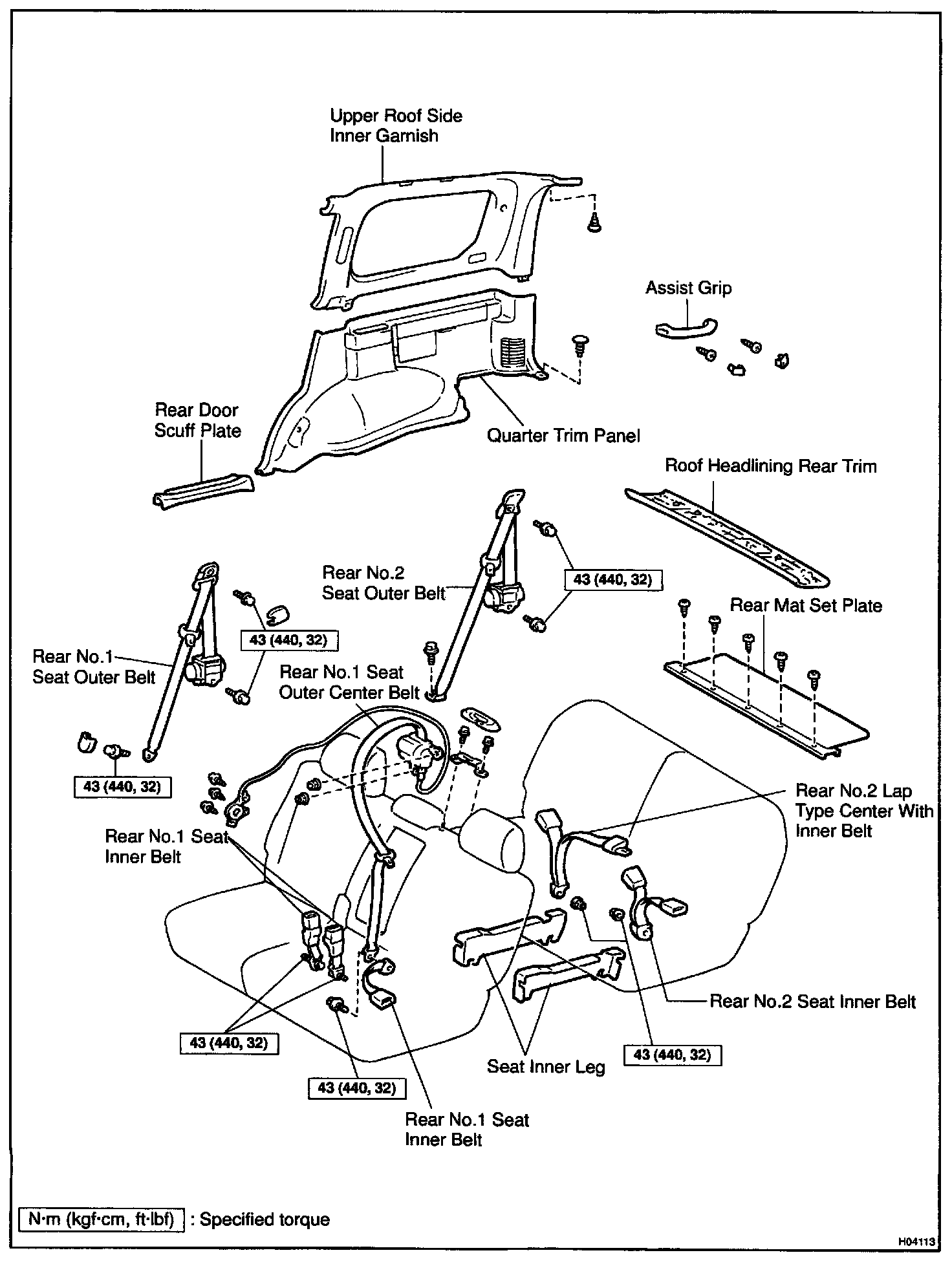 Upper Roof Side Inner Garnish

Assist Grip

Rear Door Scuff Plate

Quarter Trim Panel

Roof Headlining Rear Trim

Rear No.2 Seat Outer Belt

43 (440, 32)

Rear Mat Set Plate

43 (440, 32)

Rear No.1 Seat Outer Belt

Rear No.1 Seat Outer Center Belt

43 (440, 32)

Rear No.2 Lap Type Center With Inner Belt

Rear No.1 Seat Inner Belt

Rear No.2 Seat Inner Belt

43 (440, 32)

Seat Inner Leg

43 (440, 32)

43 (440, 32)

Rear No.1 Seat Inner Belt

N·m (kgf·cm, ft·lbf) : Specified torque

H04113