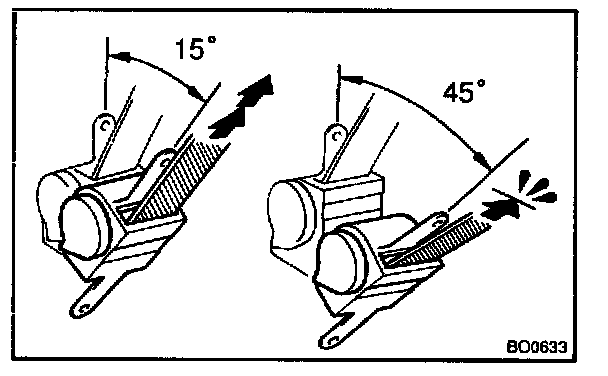 15°

45°

BO0633