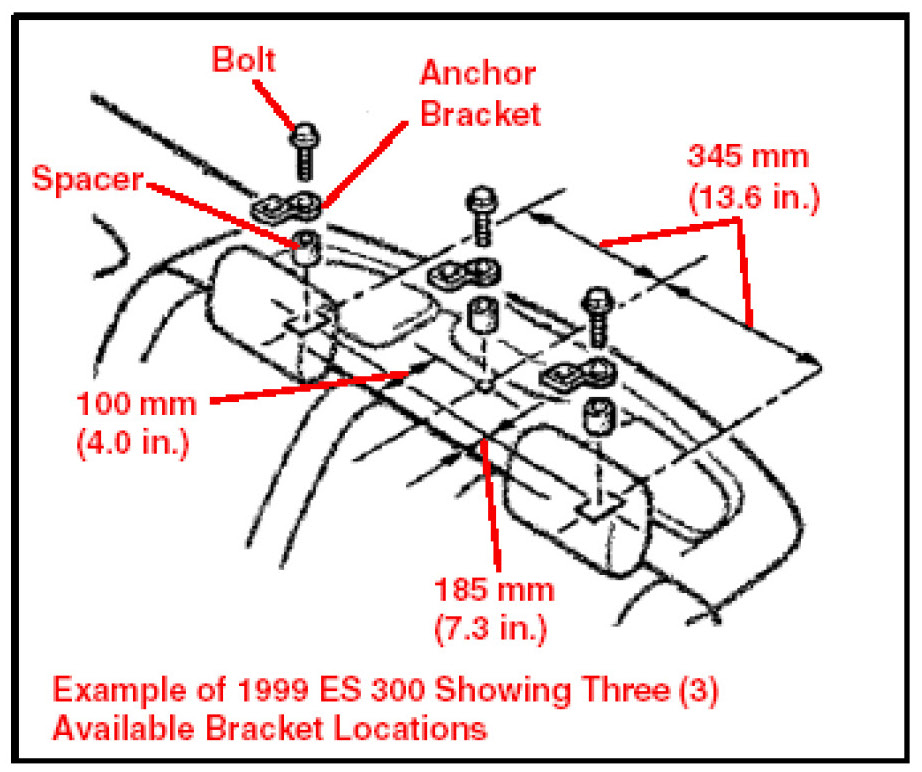 Bolt

Anchor Bracket

Spacer

345 mm (13.6 in.)

100 mm (4.0 in.)

185 mm (7.3 in.)

Example of 1999 ES 300 Showing Three (3) Available Bracket Locations