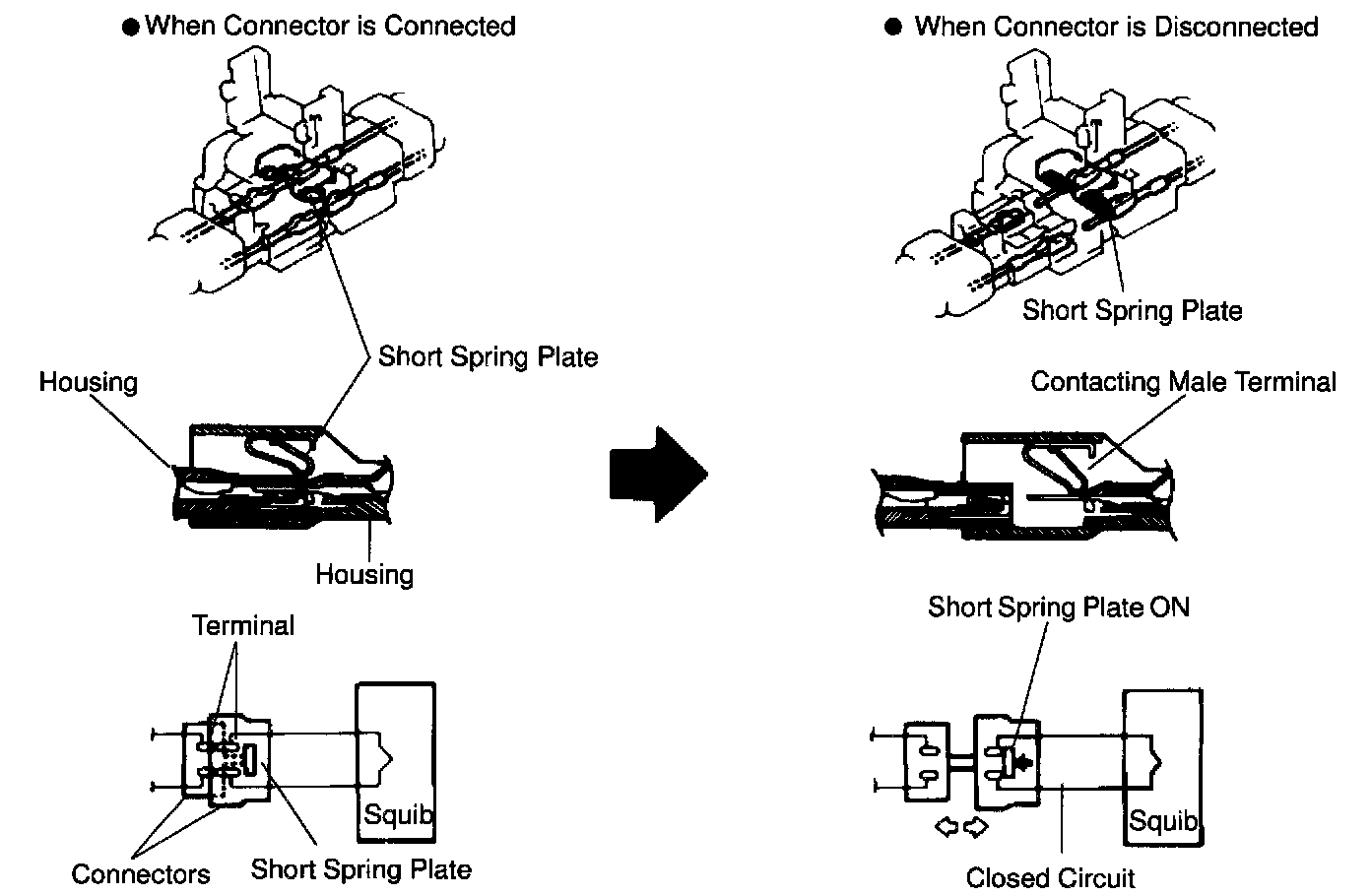 ● When Connector is Connected

Short Spring Plate

Housing

Housing

Terminal

Squib

Connectors

Short Spring Plate

● When Connector is Disconnected

Short Spring Plate

Contacting Male Terminal

Short Spring Plate ON

Squib

Closed Circuit