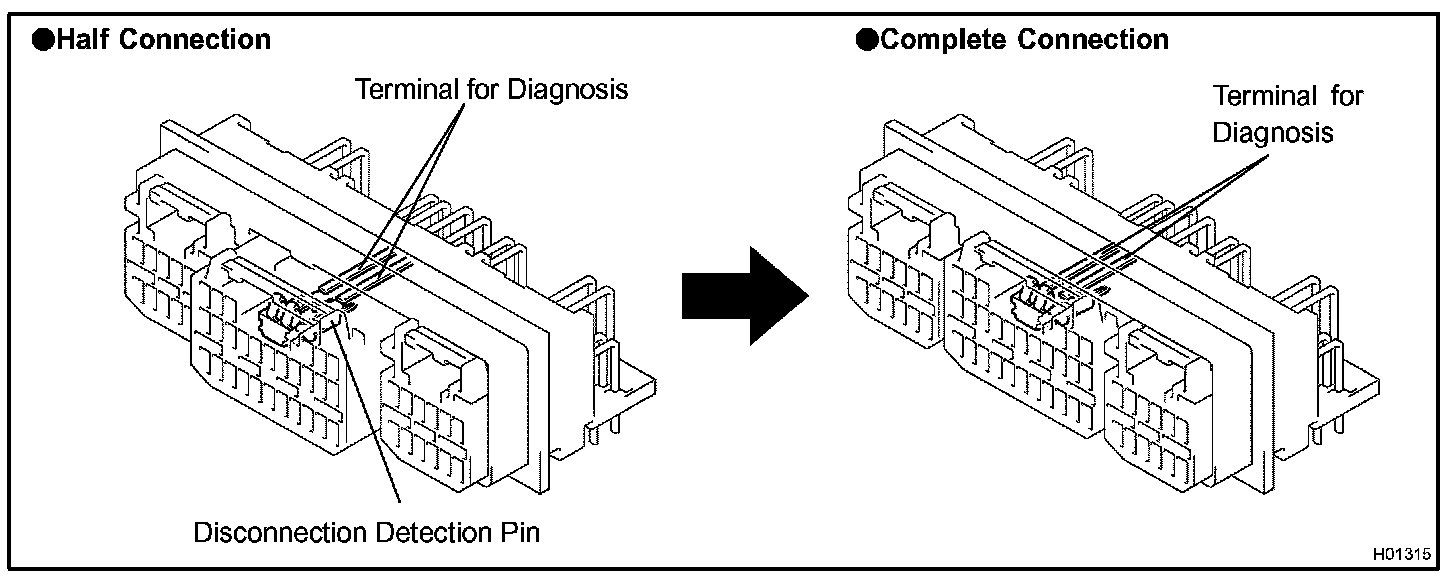 ●Half Connection

Terminal for Diagnosis

Disconnection Detection Pin

●Complete Connection

Terminal for Diagnosis

H01315