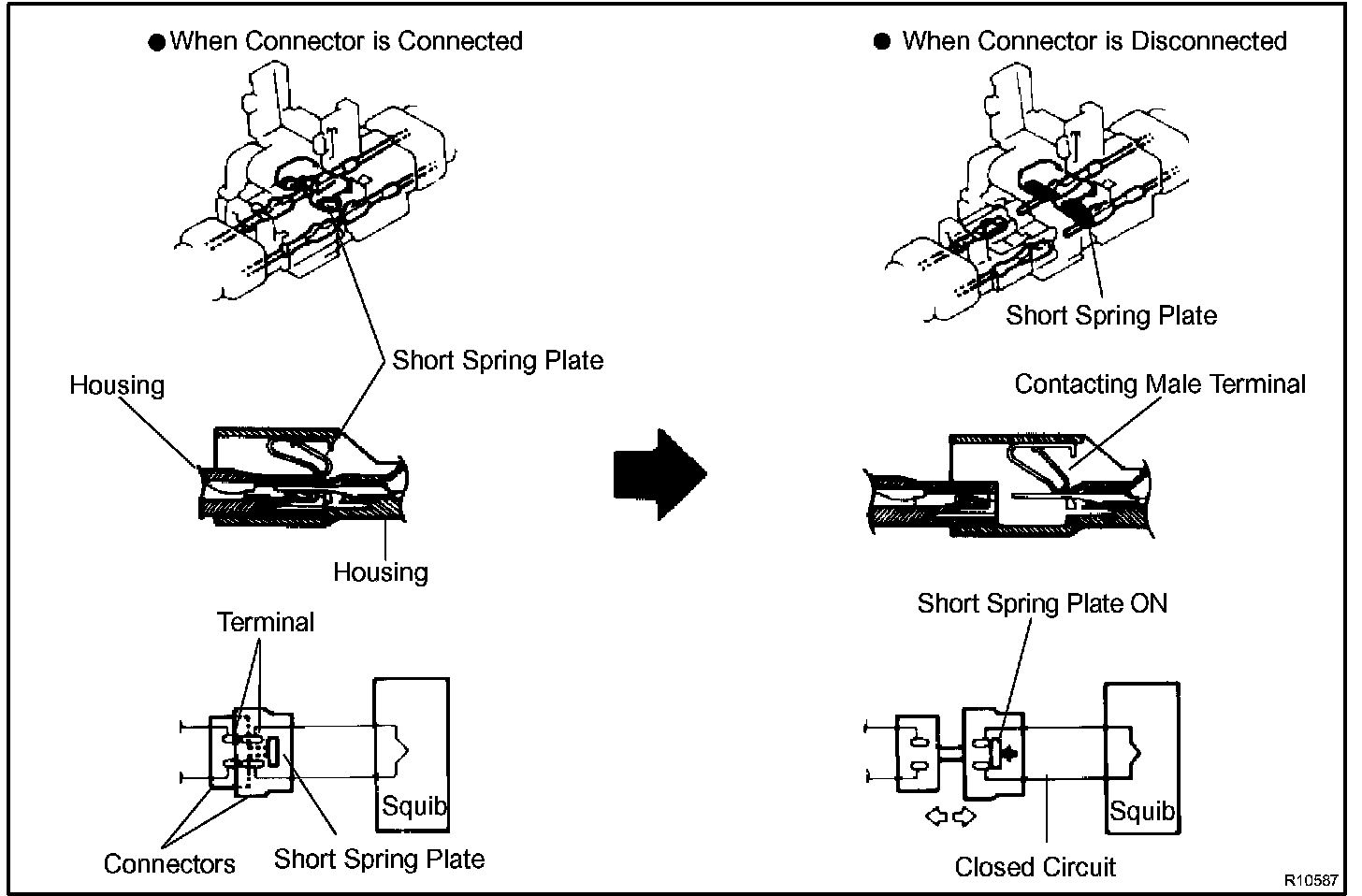 ● When Connector is Connected

Short Spring Plate

Housing

Housing

Terminal

Squib

Connectors

Short Spring Plate

● When Connector is Disconnected

Short Spring Plate

Contacting Male Terminal

Short Spring Plate ON

Squib

Closed Circuit

R10587