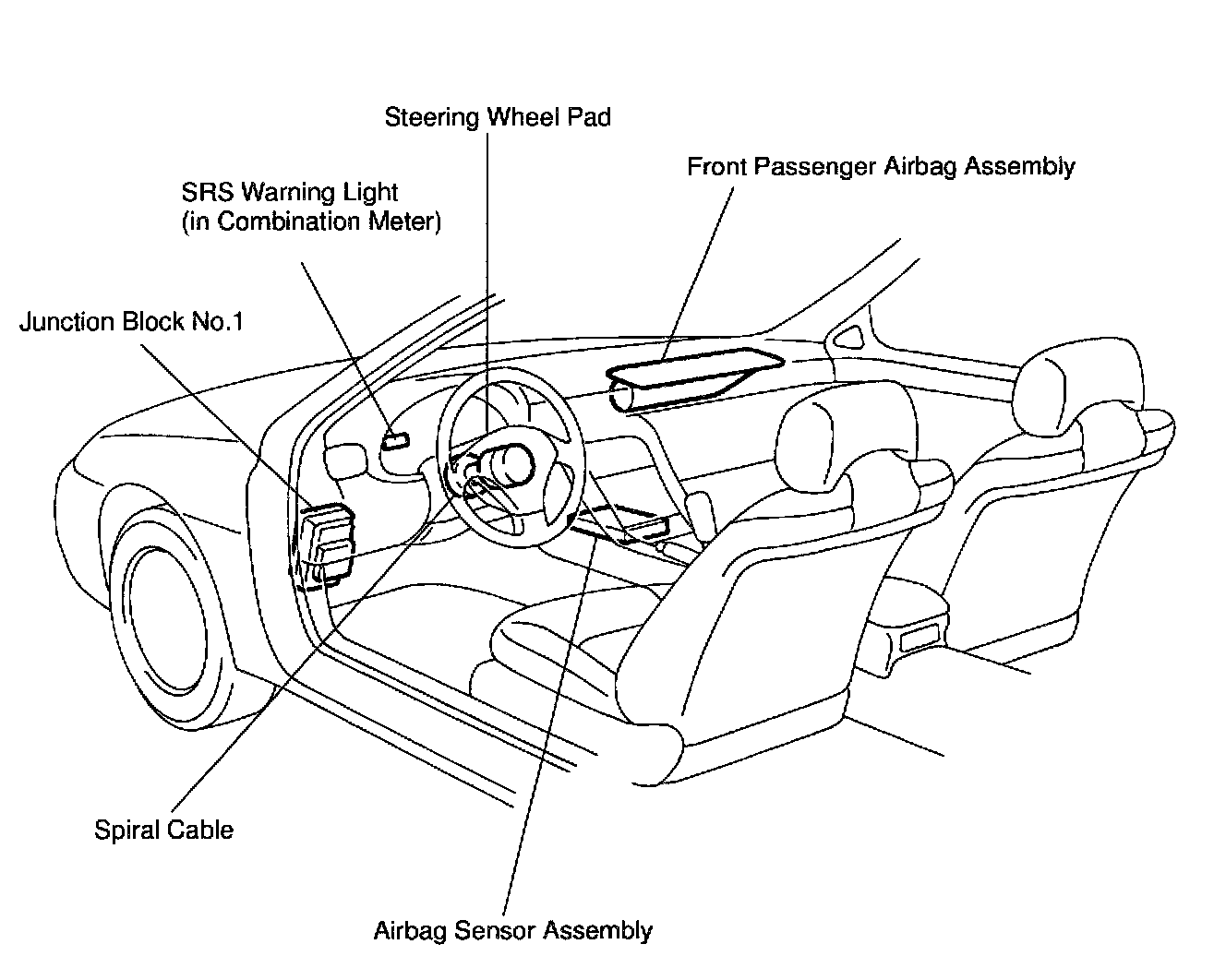 Steering Wheel Pad

Front Passenger Airbag Assembly

SRS Warning Light
(in Combination Meter)

Junction Block No.1

Spiral Cable

Airbag Sensor Assembly