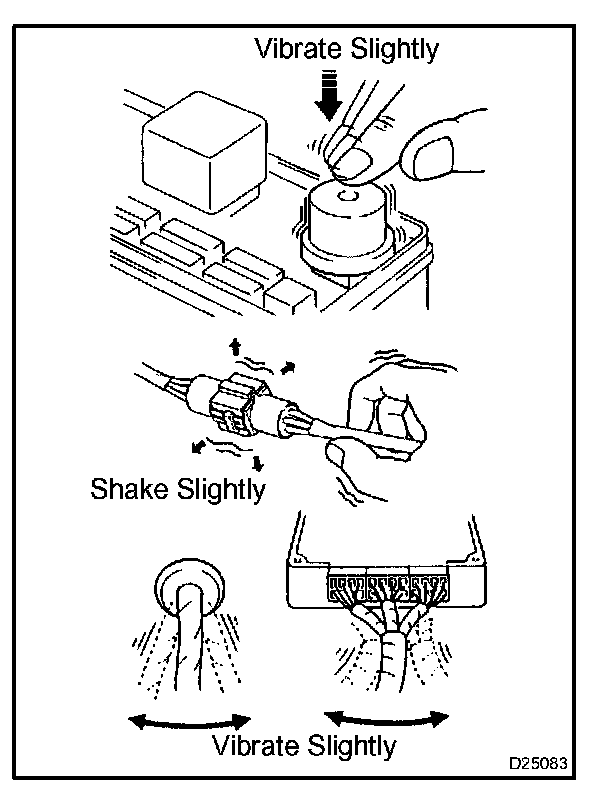 Vibrate Slightly

Shake Slightly

Vibrate Slightly

D25083