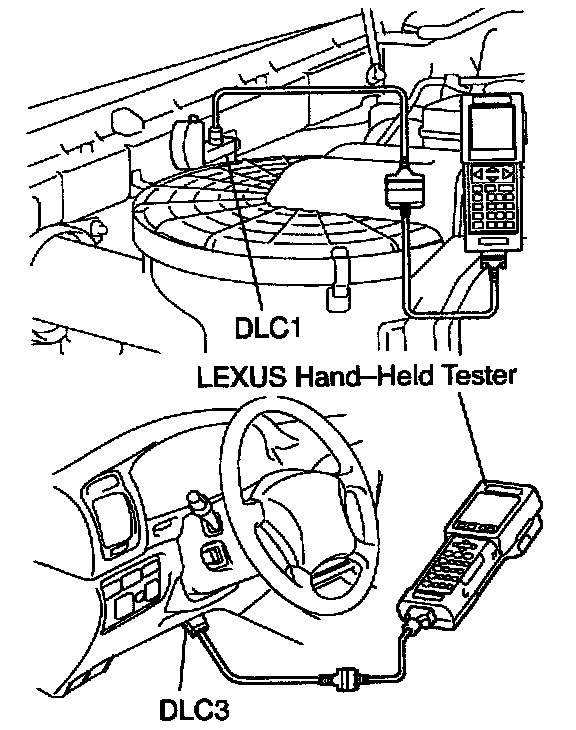 DLC1

LEXUS Hand–Held Tester

DLC3