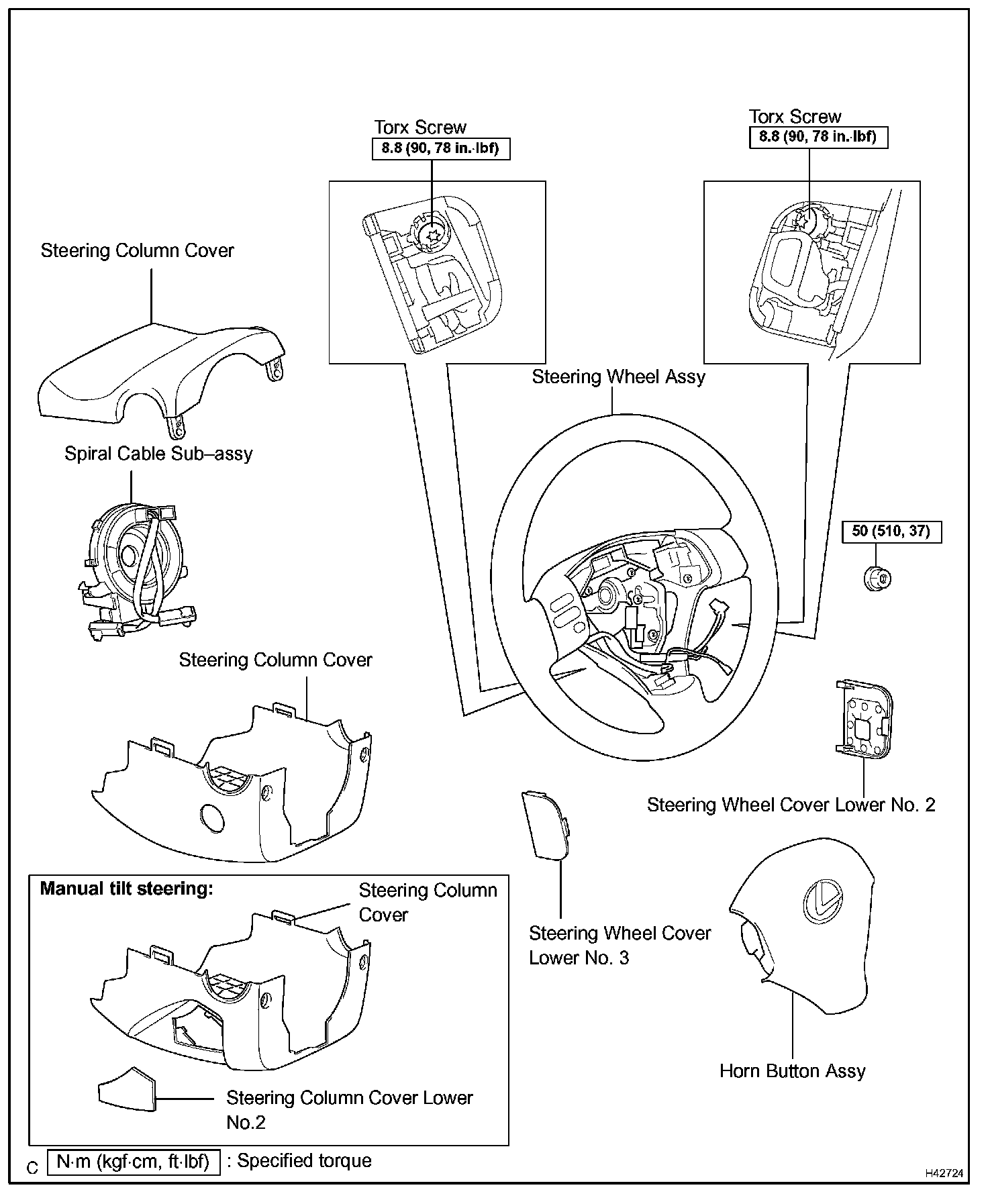 Torx Screw
8.8 (90, 78 in.·lbf)

Torx Screw
8.8 (90, 78 in.·lbf)

Steering Column Cover

Steering Wheel Assy

Spiral Cable Sub–assy

50 (510, 37)

Steering Column Cover

Steering Wheel Cover Lower No. 2

Manual tilt steering:

Steering Column Cover

Steering Wheel Cover Lower No. 3

Horn Button Assy

Steering Column Cover Lower No.2

C N·m (kgf·cm, ft·lbf) : Specified torque

H42724