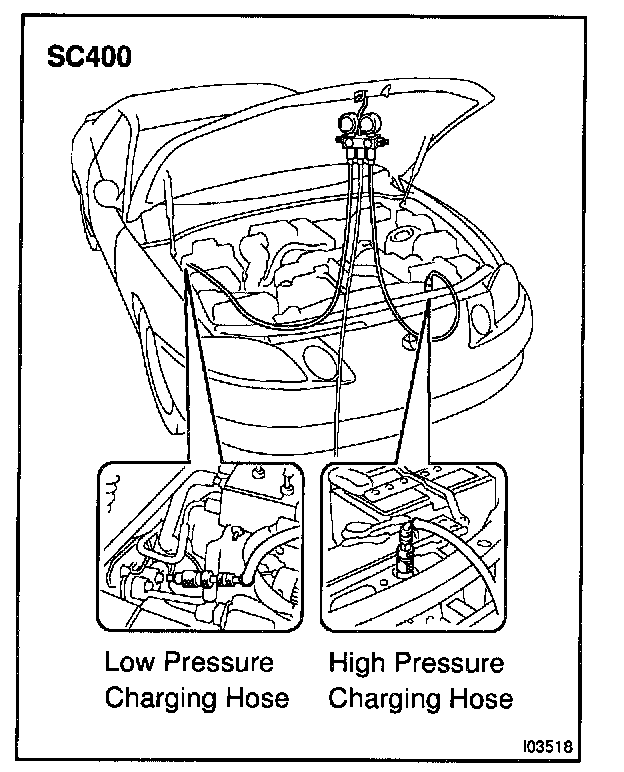 SC400

Low Pressure Charging Hose

High Pressure Charging Hose

I03518