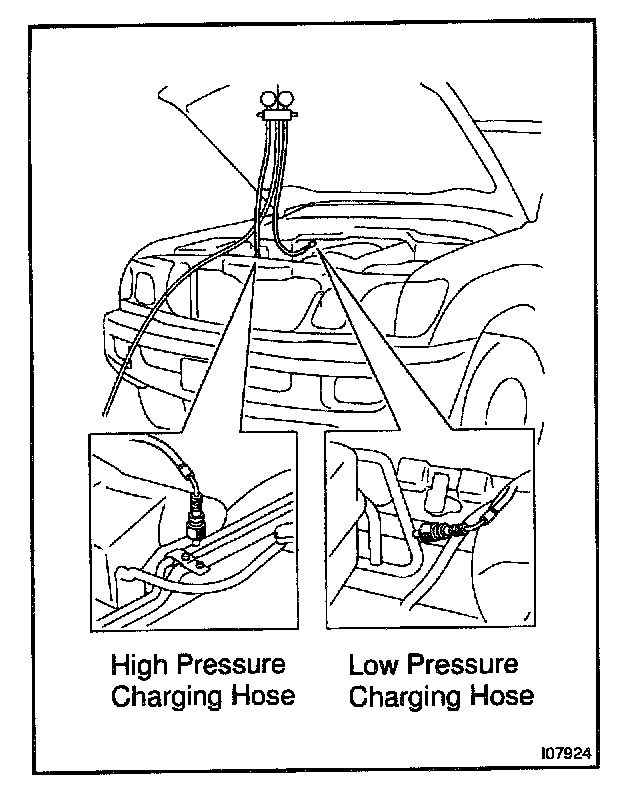 High Pressure Charging Hose

Low Pressure Charging Hose

I07924