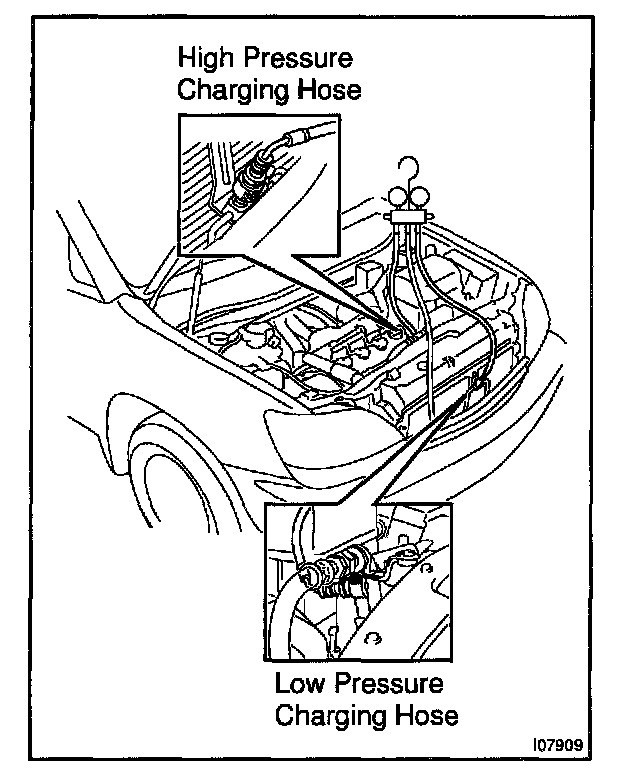 High Pressure
Charging Hose

Low Pressure
Charging Hose

I07909