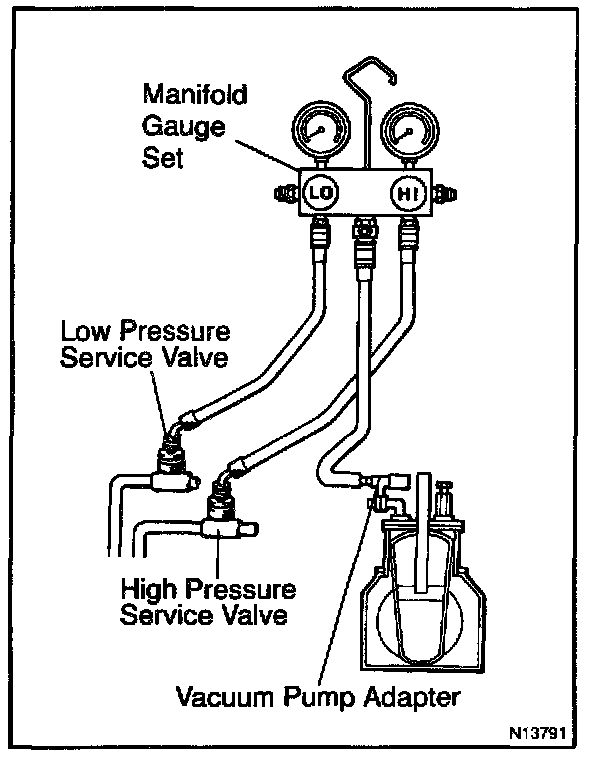 Manifold Gauge Set

LO

HI

Low Pressure Service Valve

High Pressure Service Valve

Vacuum Pump Adapter

N13791