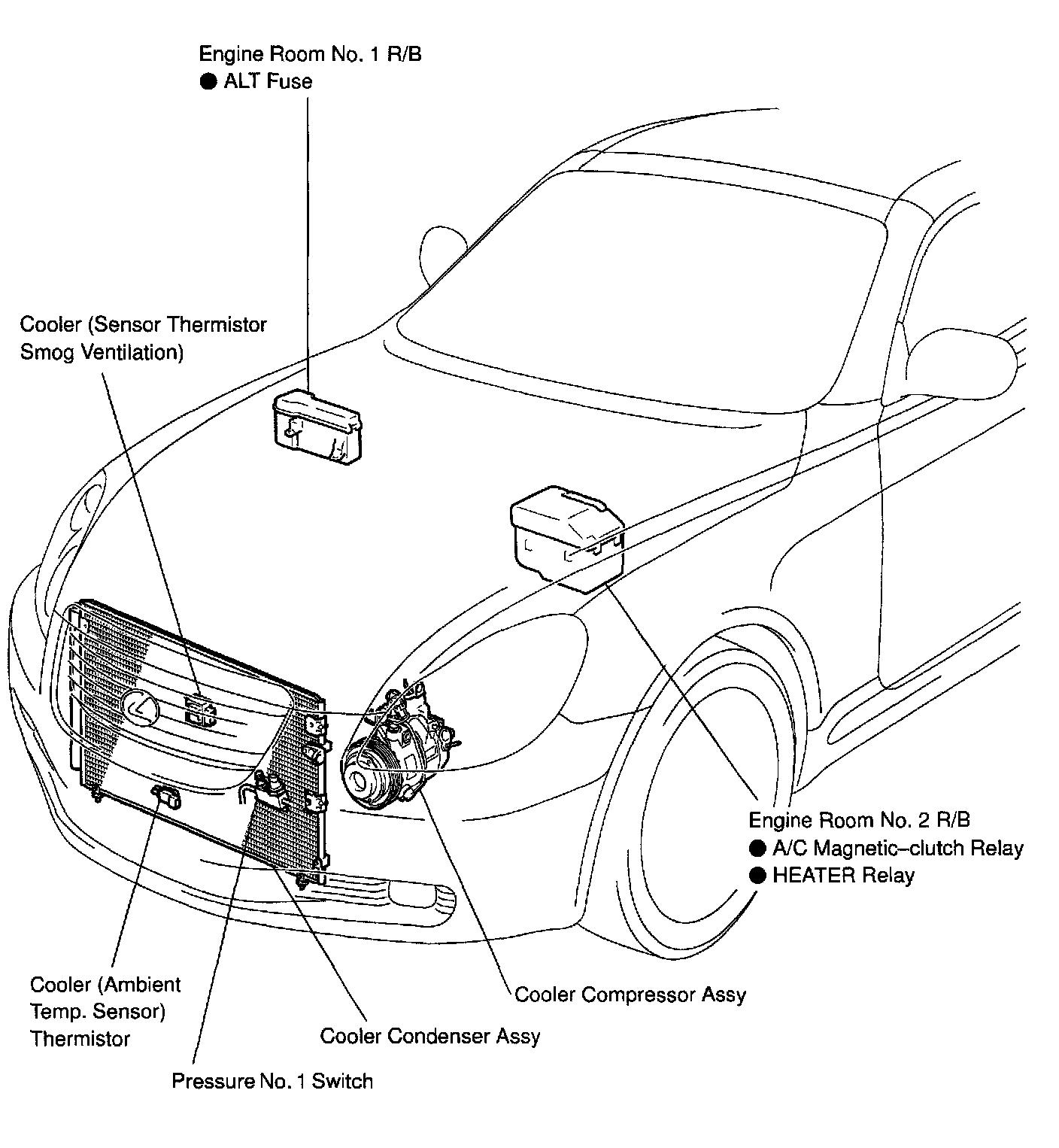 Engine Room No. 1 R/B
● ALT Fuse

Cooler (Sensor Thermistor Smog Ventilation)

Engine Room No. 2 R/B
● A/C Magnetic–clutch Relay
● HEATER Relay

Cooler (Ambient Temp. Sensor) Thermistor

Cooler Compressor Assy

Cooler Condenser Assy

Pressure No. 1 Switch