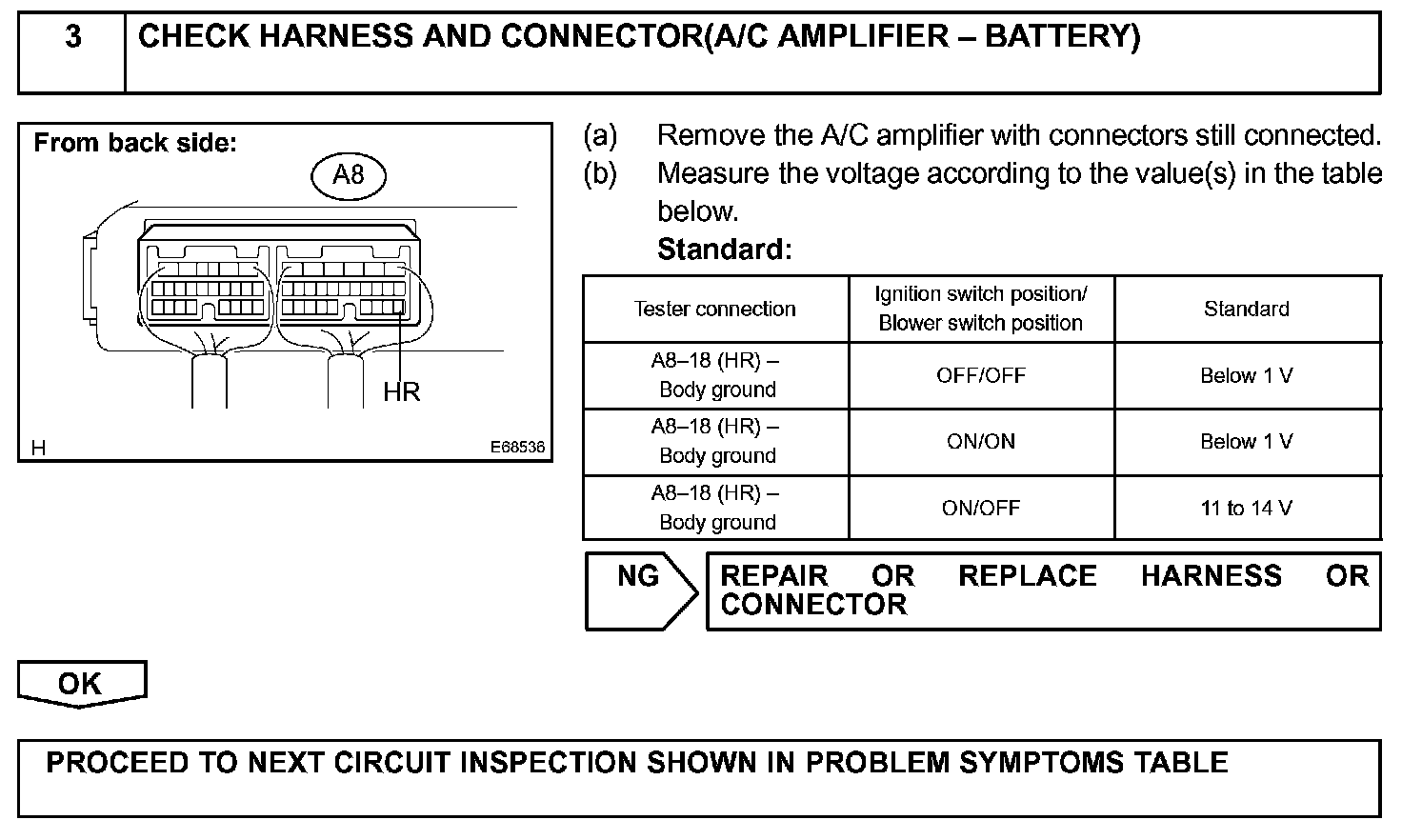 3 CHECK HARNESS AND CONNECTOR(A/C AMPLIFIER – BATTERY)

From back side:

A8

HR

H E68536

(a) Remove the A/C amplifier with connectors still connected.

(b) Measure the voltage according to the value(s) in the table below.

Standard:

| Tester connection | Ignition switch position/ Blower switch position | Standard |
|---|---|---|
| A8–18 (HR) – Body ground | OFF/OFF | Below 1 V |
| A8–18 (HR) – Body ground | ON/ON | Below 1 V |
| A8–18 (HR) – Body ground | ON/OFF | 11 to 14 V |

NG

REPAIR OR REPLACE HARNESS OR CONNECTOR

OK

PROCEED TO NEXT CIRCUIT INSPECTION SHOWN IN PROBLEM SYMPTOMS TABLE