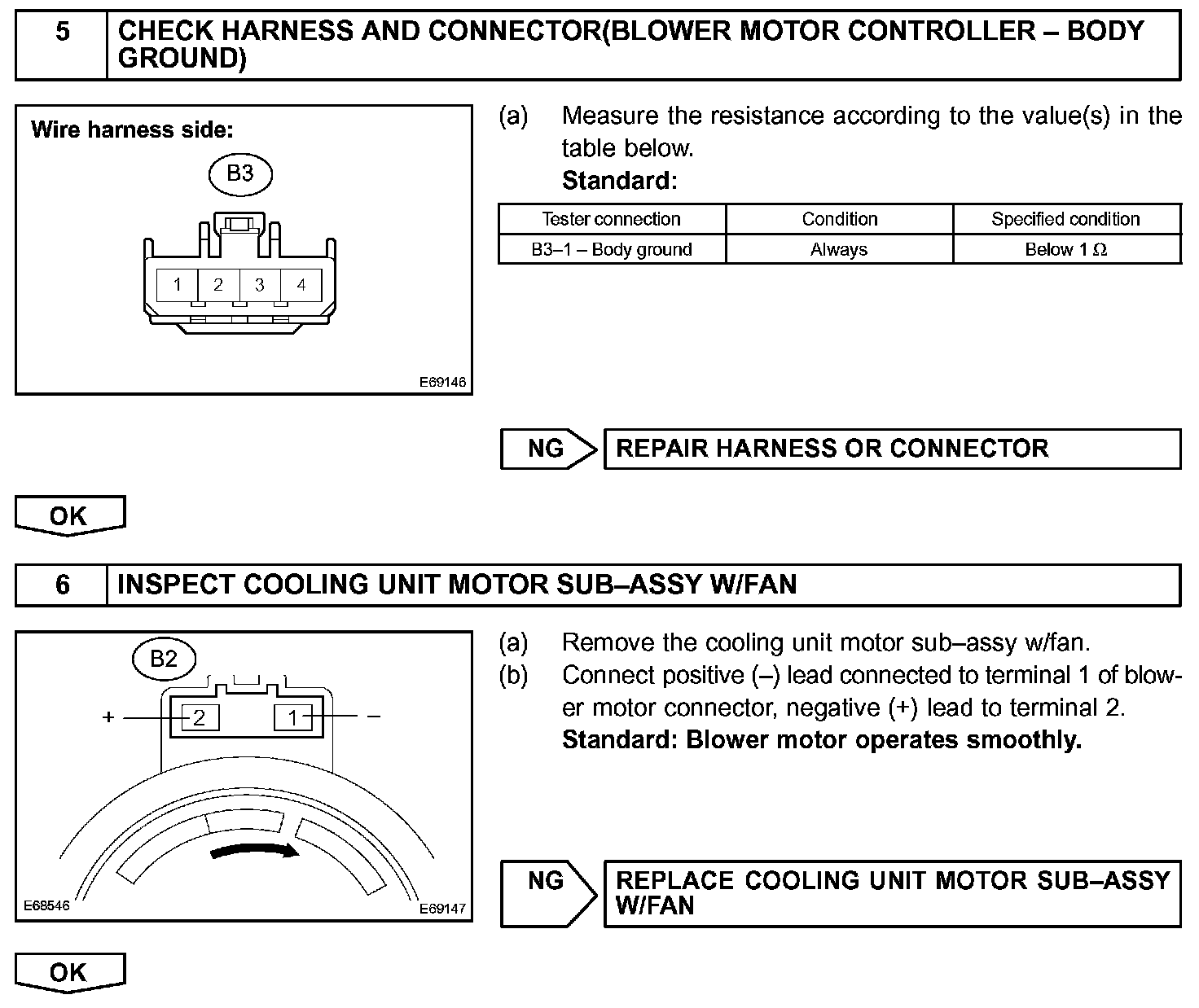 5 CHECK HARNESS AND CONNECTOR(BLOWER MOTOR CONTROLLER – BODY GROUND)

Wire harness side:

B3

1 2 3 4

E69146

(a) Measure the resistance according to the value(s) in the table below.

Standard:

| Tester connection | Condition | Specified condition |
|---|---|---|
| B3–1 – Body ground | Always | Below 1 Ω |

NG REPAIR HARNESS OR CONNECTOR

OK

6 INSPECT COOLING UNIT MOTOR SUB–ASSY W/FAN

B2

+ 2 1 –

E68546 E69147

(a) Remove the cooling unit motor sub–assy w/fan.

(b) Connect positive (–) lead connected to terminal 1 of blower motor connector, negative (+) lead to terminal 2.

Standard: Blower motor operates smoothly.

NG REPLACE COOLING UNIT MOTOR SUB–ASSY W/FAN

OK