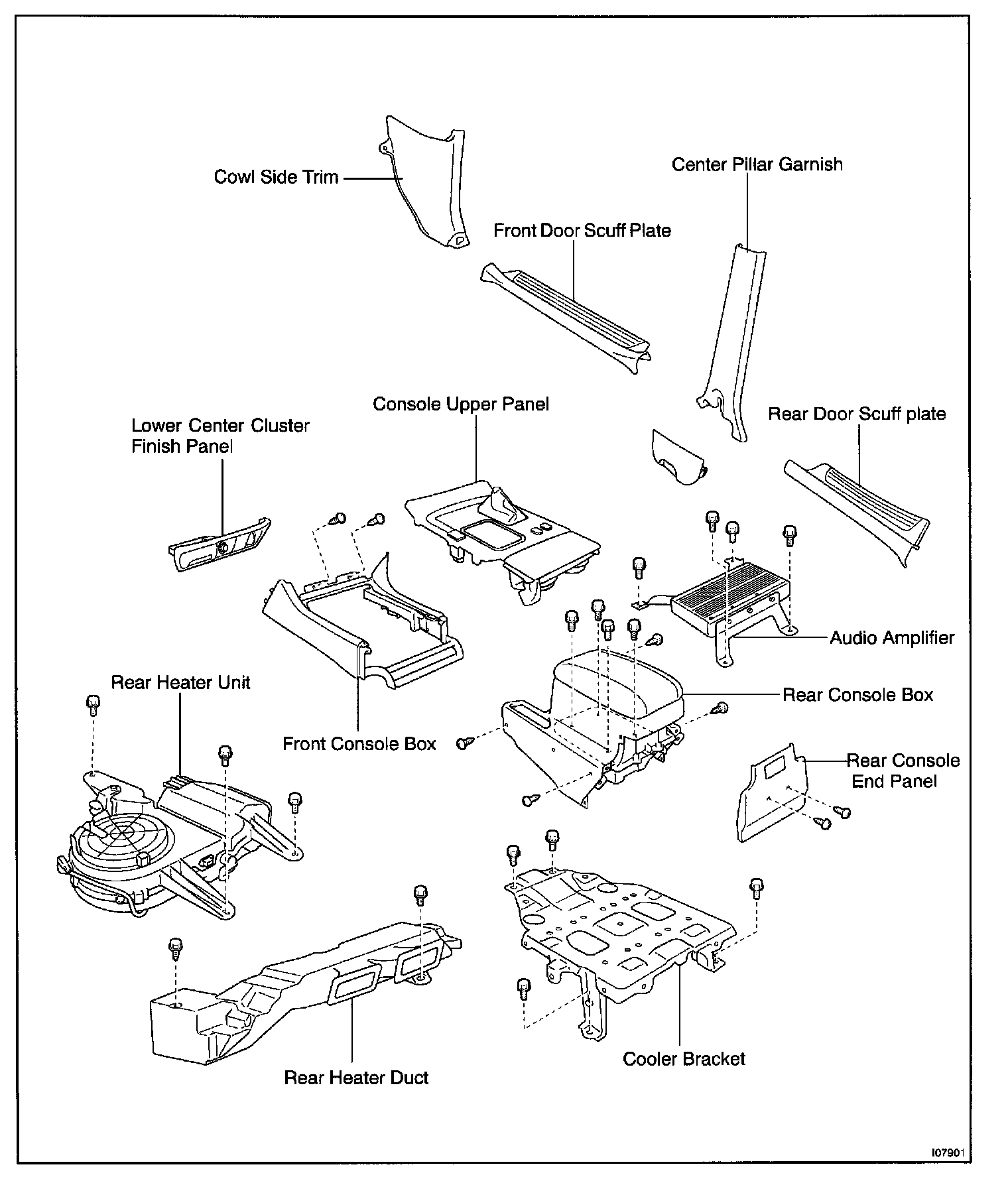 Cowl Side Trim

Center Pillar Garnish

Front Door Scuff Plate

Console Upper Panel

Lower Center Cluster Finish Panel

Rear Door Scuff plate

Audio Amplifier

Rear Heater Unit

Rear Console Box

Front Console Box

Rear Console End Panel

Rear Heater Duct

Cooler Bracket

I07901