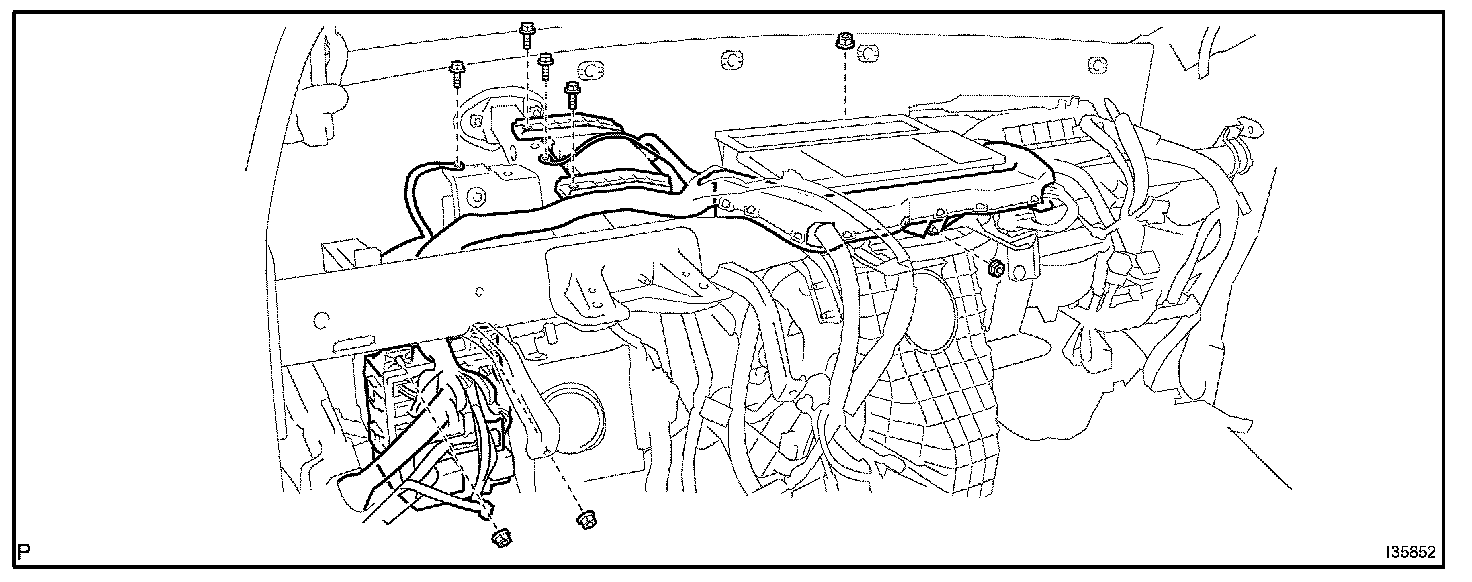 P

I35852