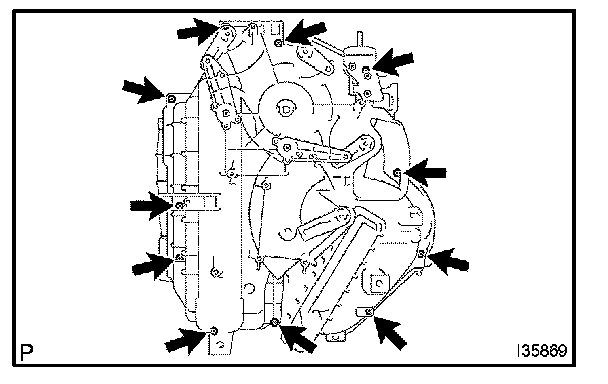 P

I35869