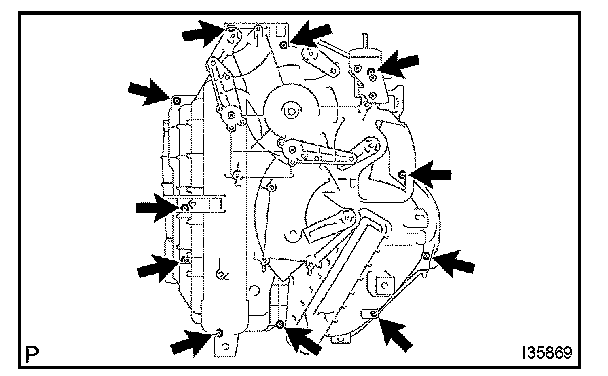 P

I35869