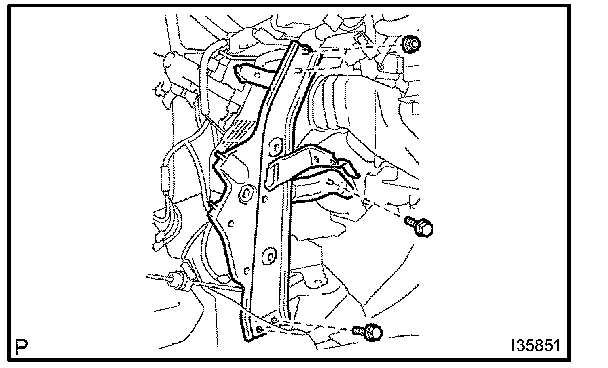 P

I35851