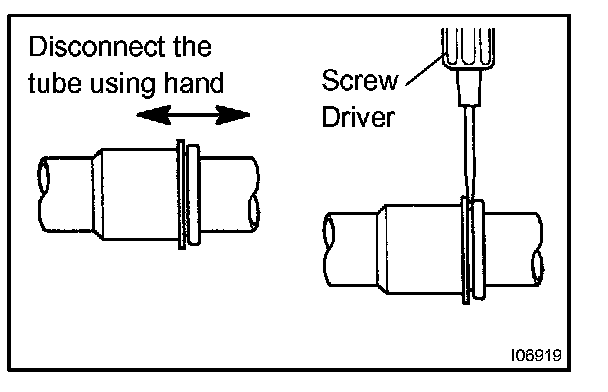 Disconnect the tube using hand

Screw Driver

I06919