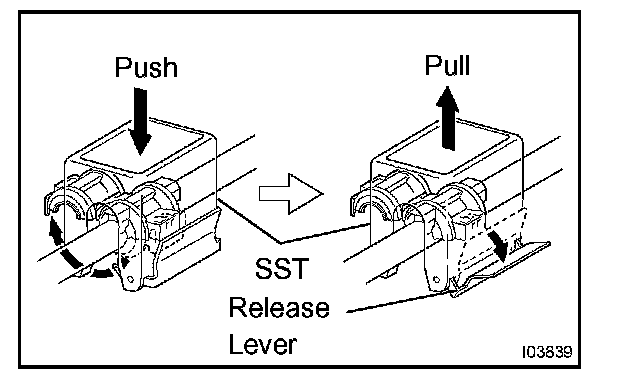 Push

Pull

SST

Release Lever

I03839