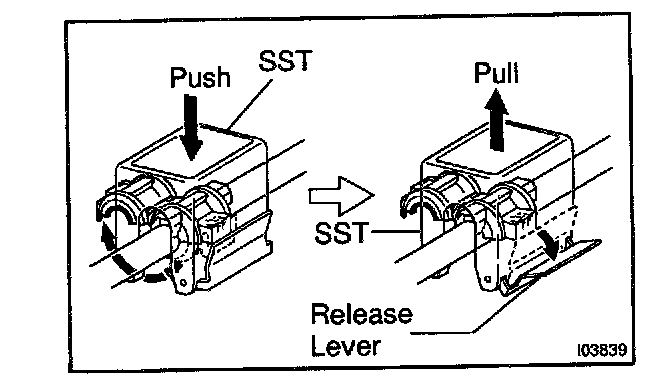 Push
SST
Pull
SST
Release Lever
I03839