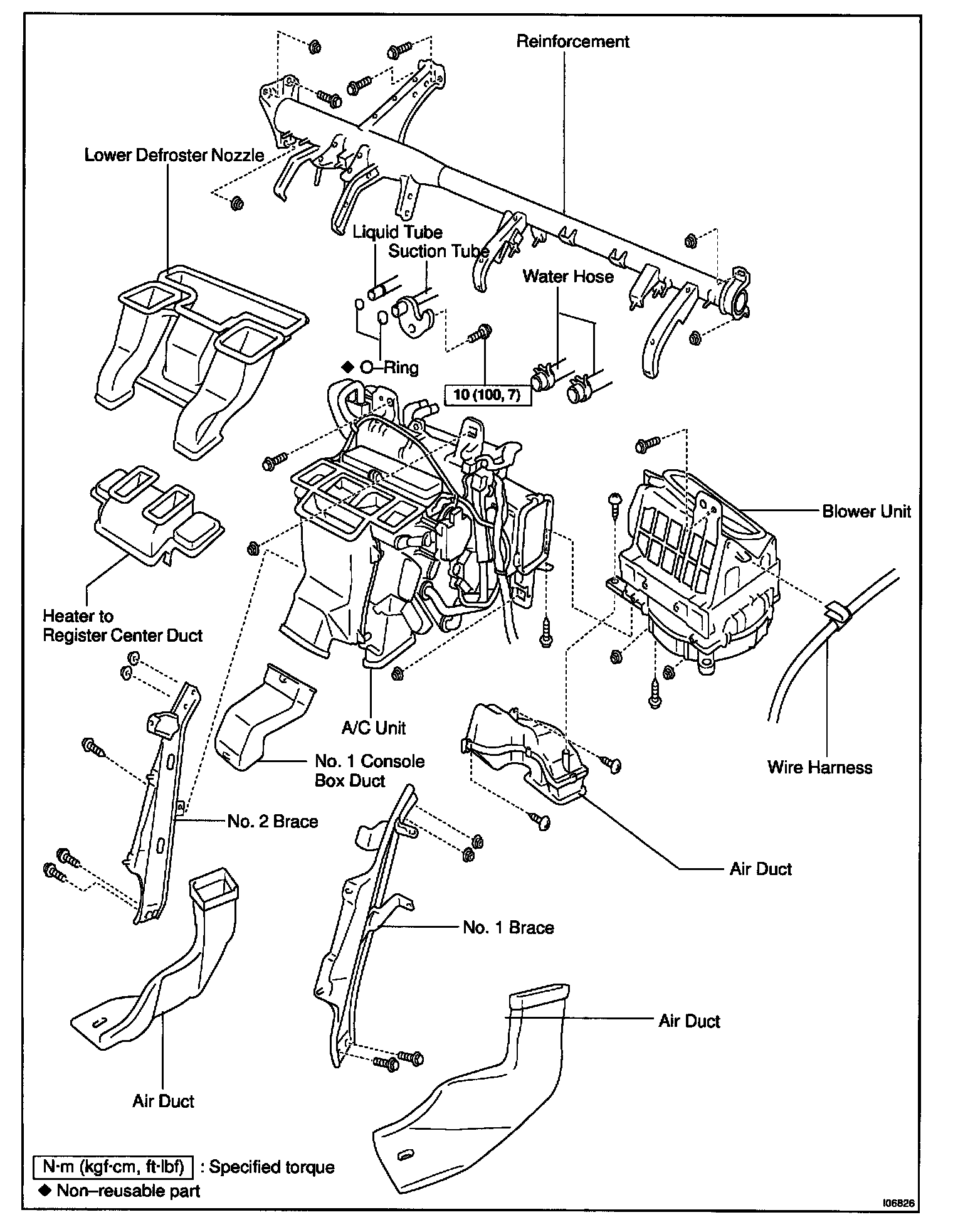 Reinforcement

Lower Defroster Nozzle

Liquid Tube

Suction Tube

Water Hose

◆ O–Ring

10 (100, 7)

Blower Unit

Heater to Register Center Duct

A/C Unit

No. 1 Console Box Duct

Wire Harness

No. 2 Brace

Air Duct

No. 1 Brace

Air Duct

Air Duct

N·m (kgf·cm, ft·lbf) : Specified torque

◆ Non–reusable part

I06826