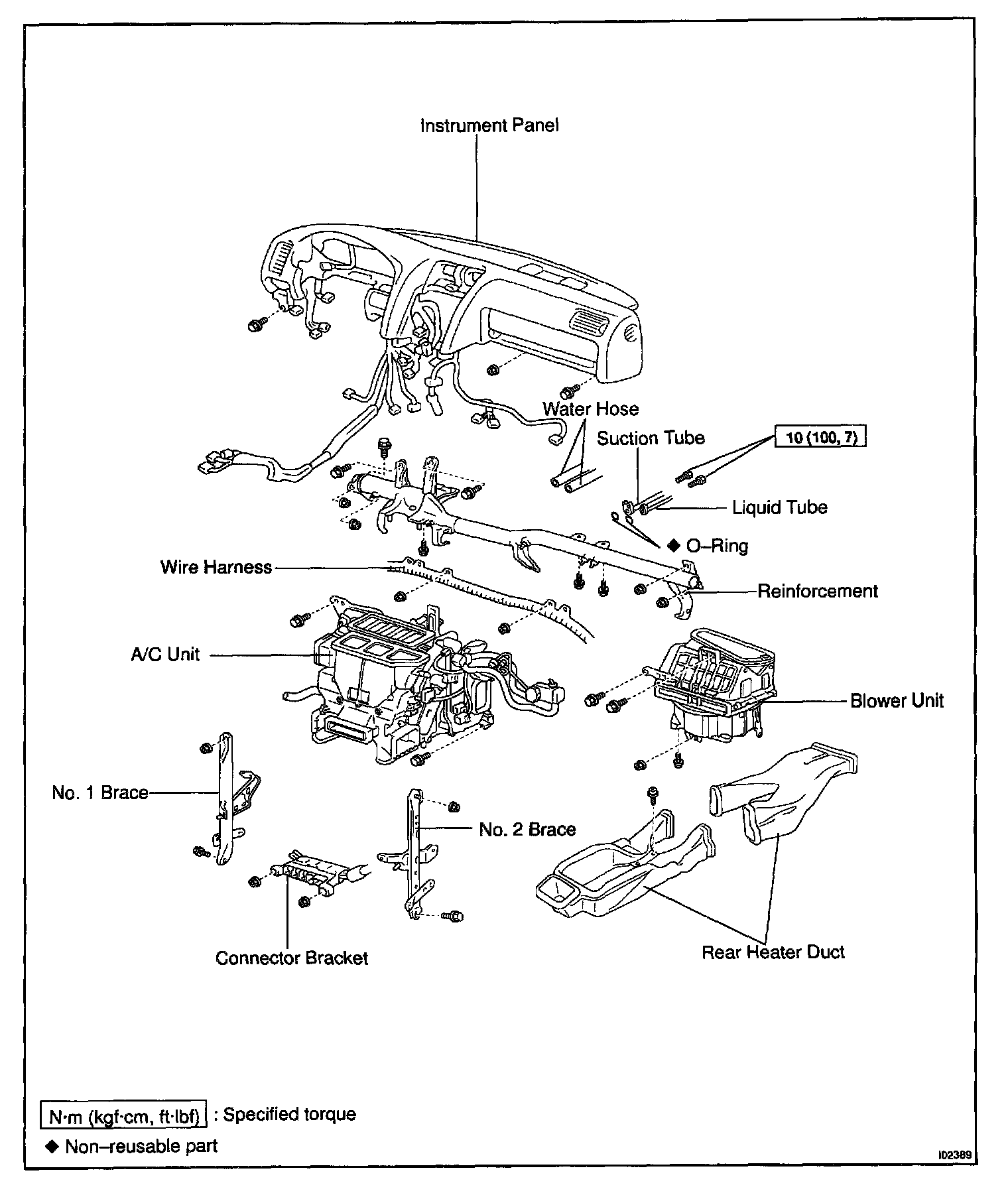 Instrument Panel

Water Hose

Suction Tube

10 (100, 7)

Liquid Tube

◆ O–Ring

Wire Harness

Reinforcement

A/C Unit

Blower Unit

No. 1 Brace

No. 2 Brace

Connector Bracket

Rear Heater Duct

N·m (kgf·cm, ft·lbf) : Specified torque

◆ Non–reusable part

I02389