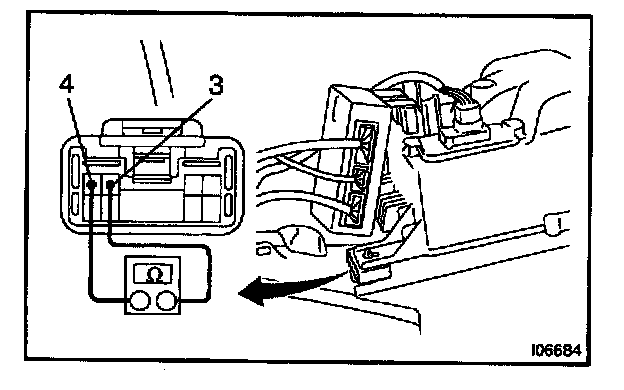 4
3
Ω
I06684