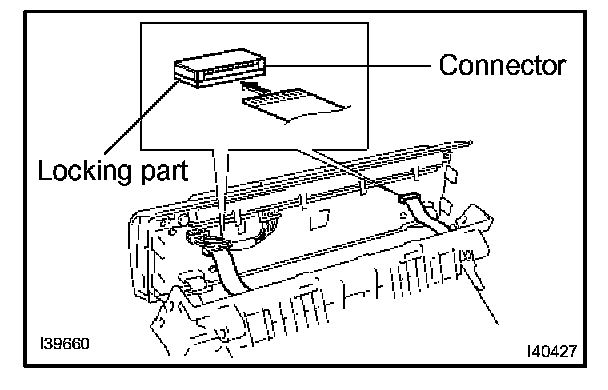 Connector

Locking part

I39660

I40427