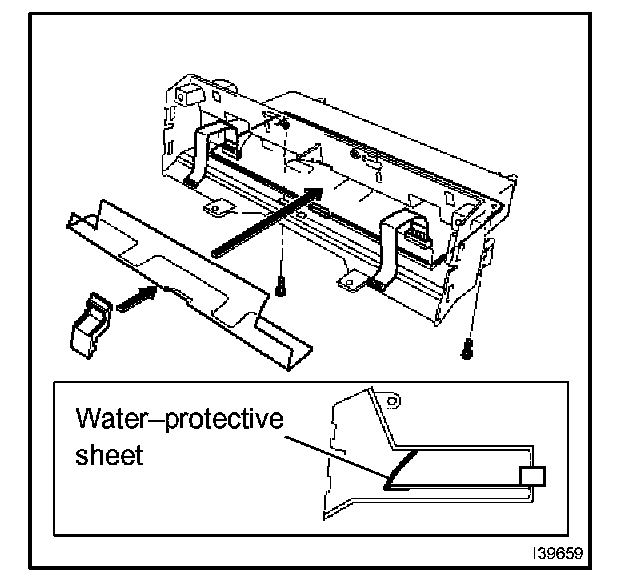 Water–protective sheet

I39659