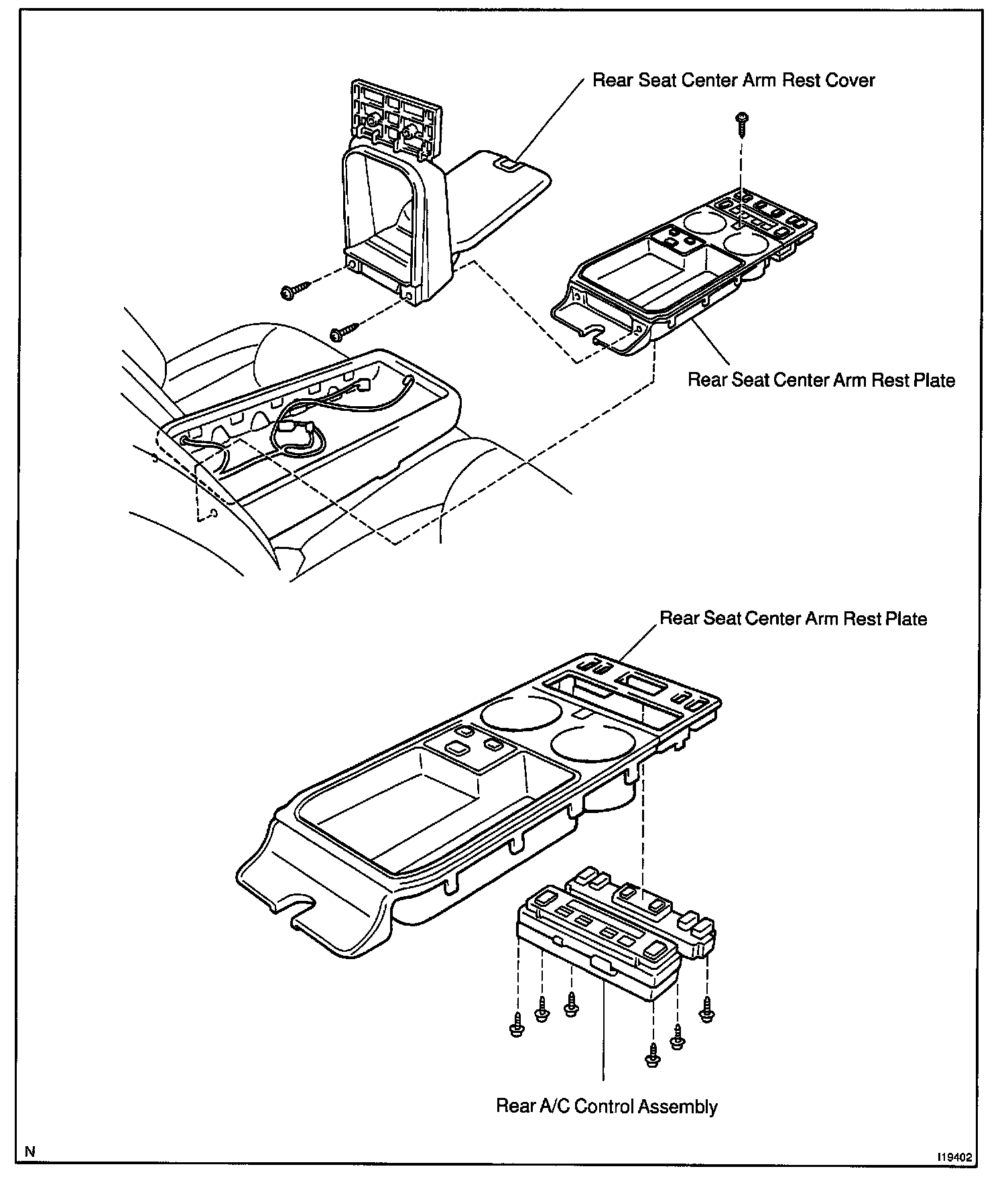 Rear Seat Center Arm Rest Cover

Rear Seat Center Arm Rest Plate

Rear Seat Center Arm Rest Plate

Rear A/C Control Assembly

N

I19402