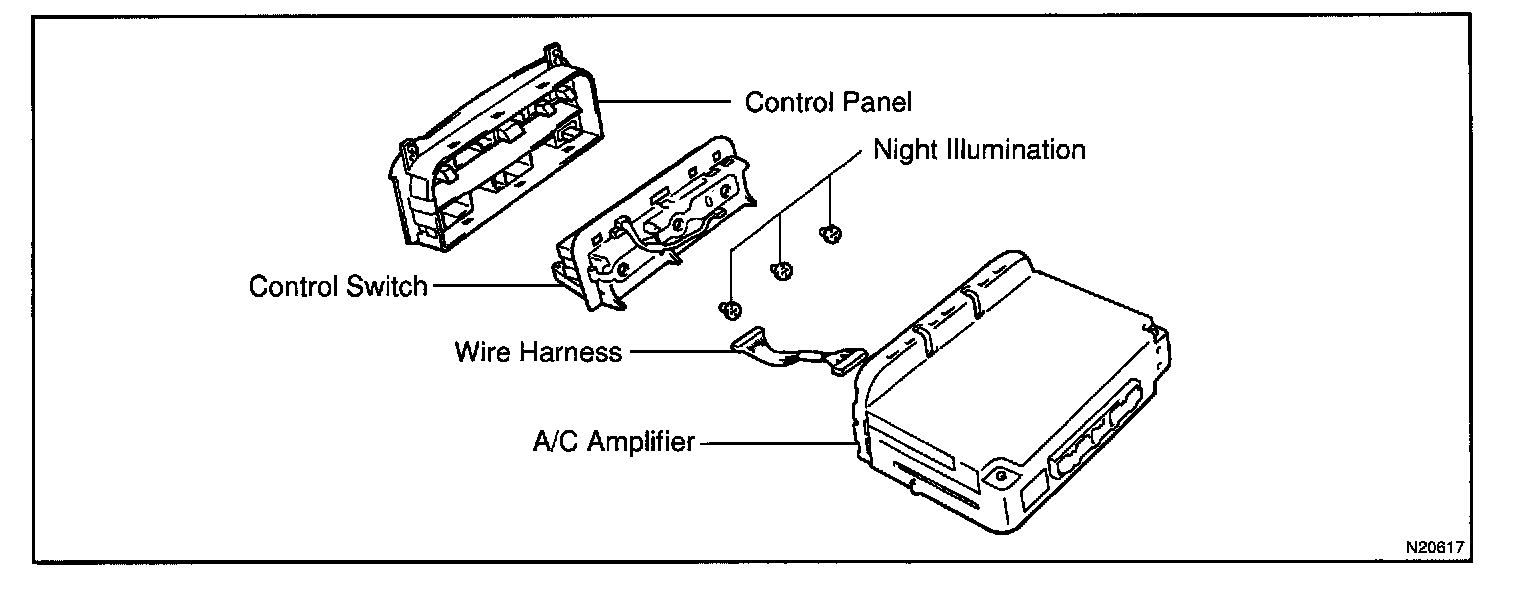 Control Panel
Night Illumination
Control Switch
Wire Harness
A/C Amplifier
N20617