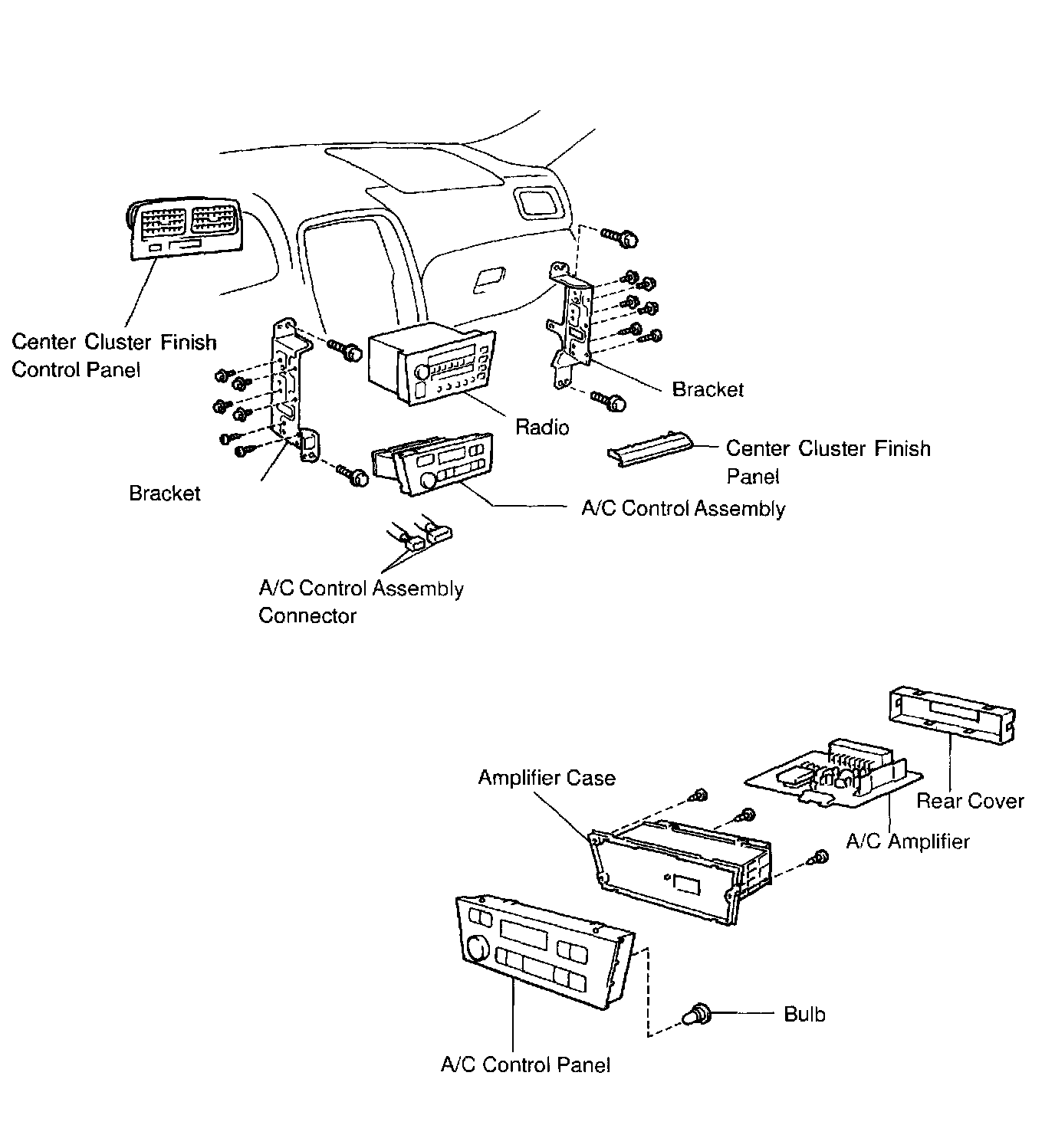 Center Cluster Finish Control Panel

Bracket

Radio

Bracket

Center Cluster Finish Panel

A/C Control Assembly

A/C Control Assembly Connector

Amplifier Case

Rear Cover

A/C Amplifier

Bulb

A/C Control Panel