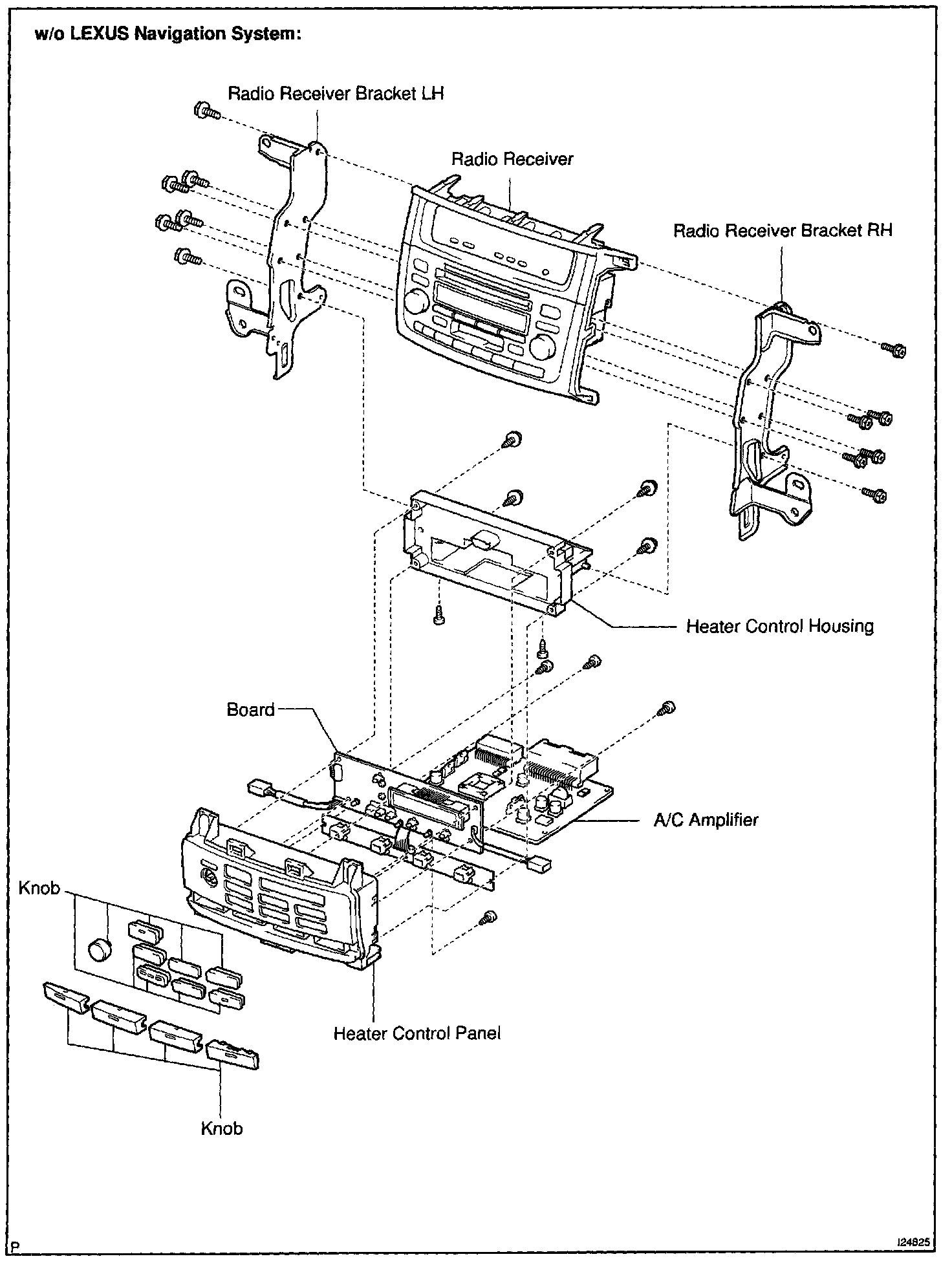 w/o LEXUS Navigation System:

Radio Receiver Bracket LH

Radio Receiver

Radio Receiver Bracket RH

Heater Control Housing

Board

A/C Amplifier

Knob

Heater Control Panel

Knob

P

I24825