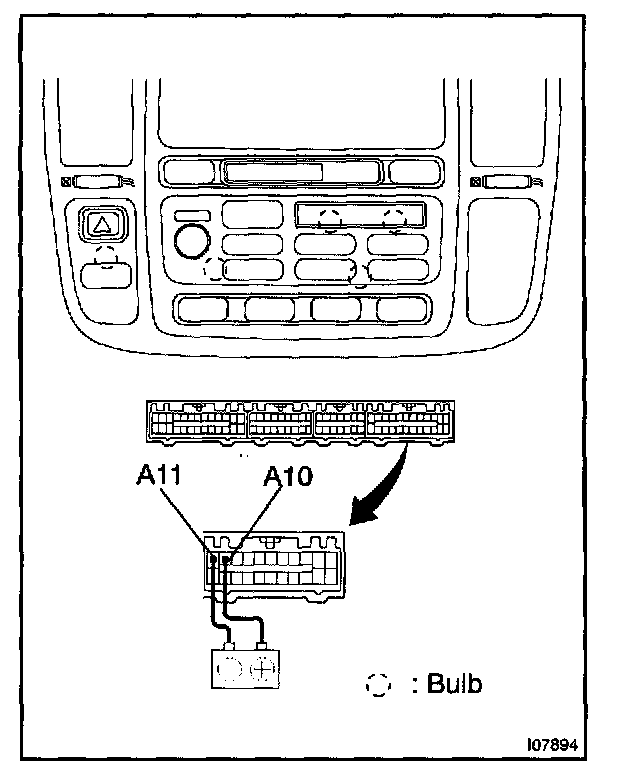 A11
A10
: Bulb
I07894