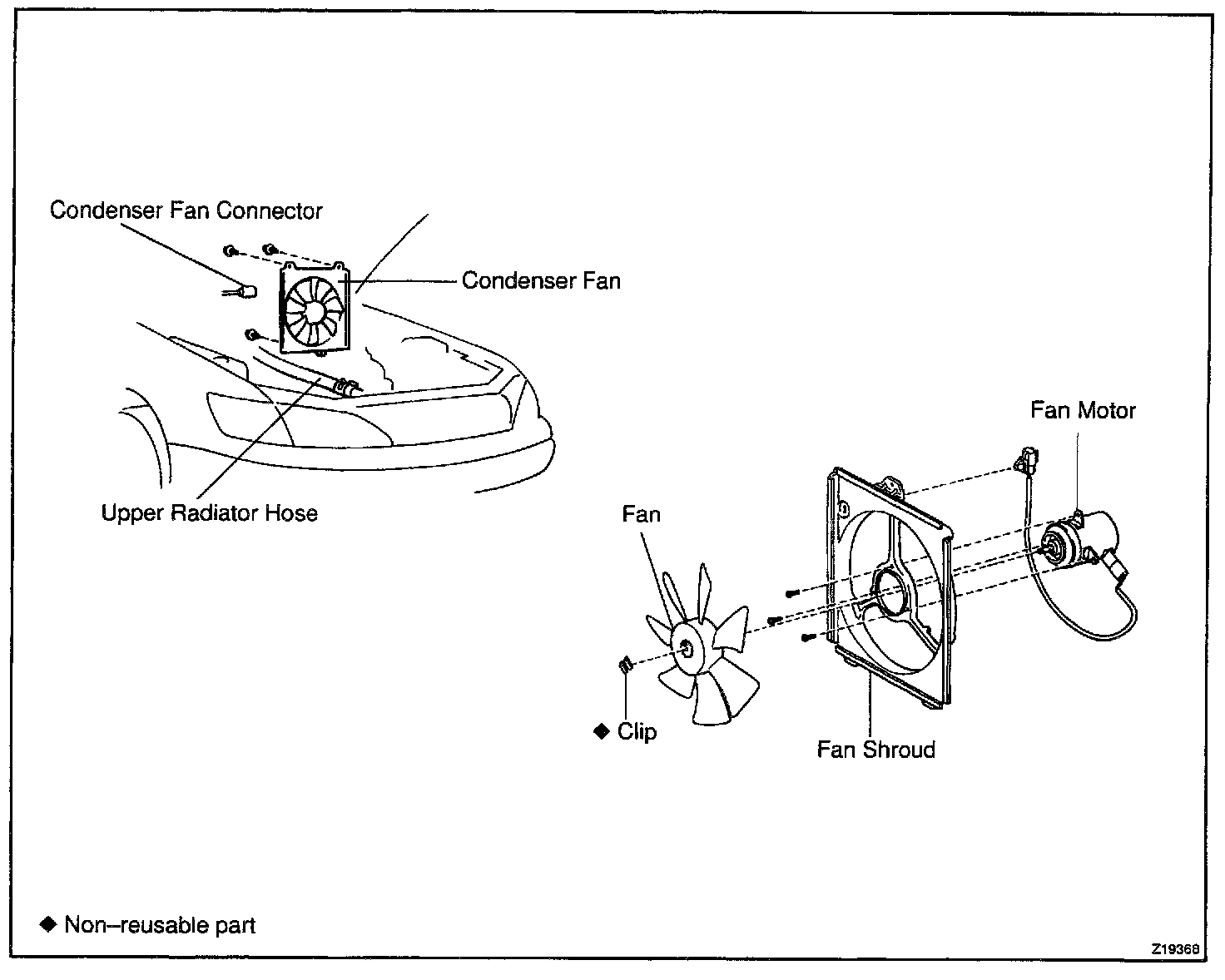 Condenser Fan Connector

Condenser Fan

Upper Radiator Hose

Fan Motor

Fan

◆ Clip

Fan Shroud

◆ Non–reusable part

Z19368