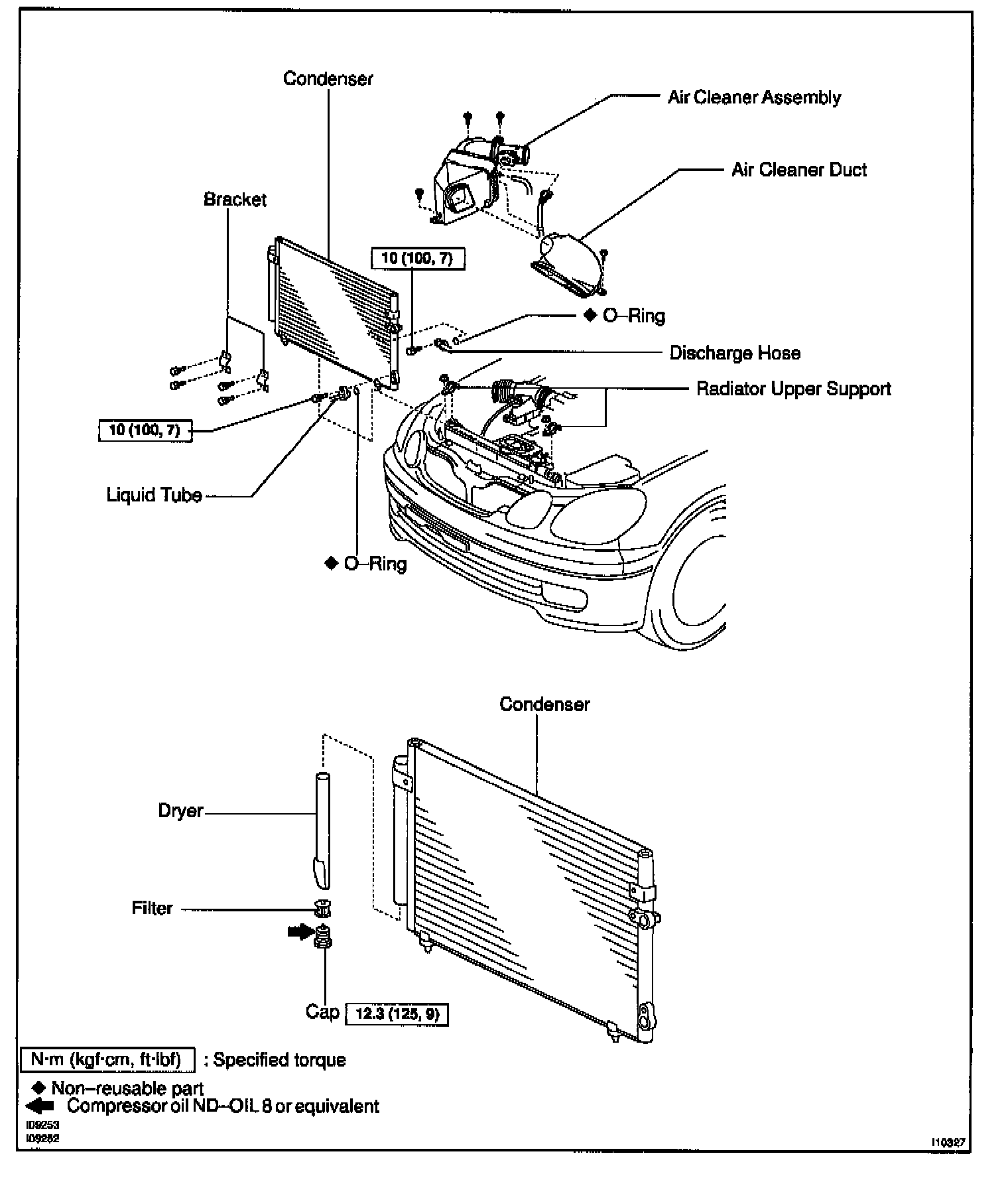 Condenser

Air Cleaner Assembly

Air Cleaner Duct

Bracket

10 (100, 7)

◆ O–Ring

Discharge Hose

Radiator Upper Support

10 (100, 7)

Liquid Tube

◆ O–Ring

Condenser

Dryer

Filter

Cap

12.3 (125, 9)

N·m (kgf·cm, ft·lbf) : Specified torque

◆ Non–reusable part

Compressor oil ND–OIL 8 or equivalent

I09253
I09282

I10327