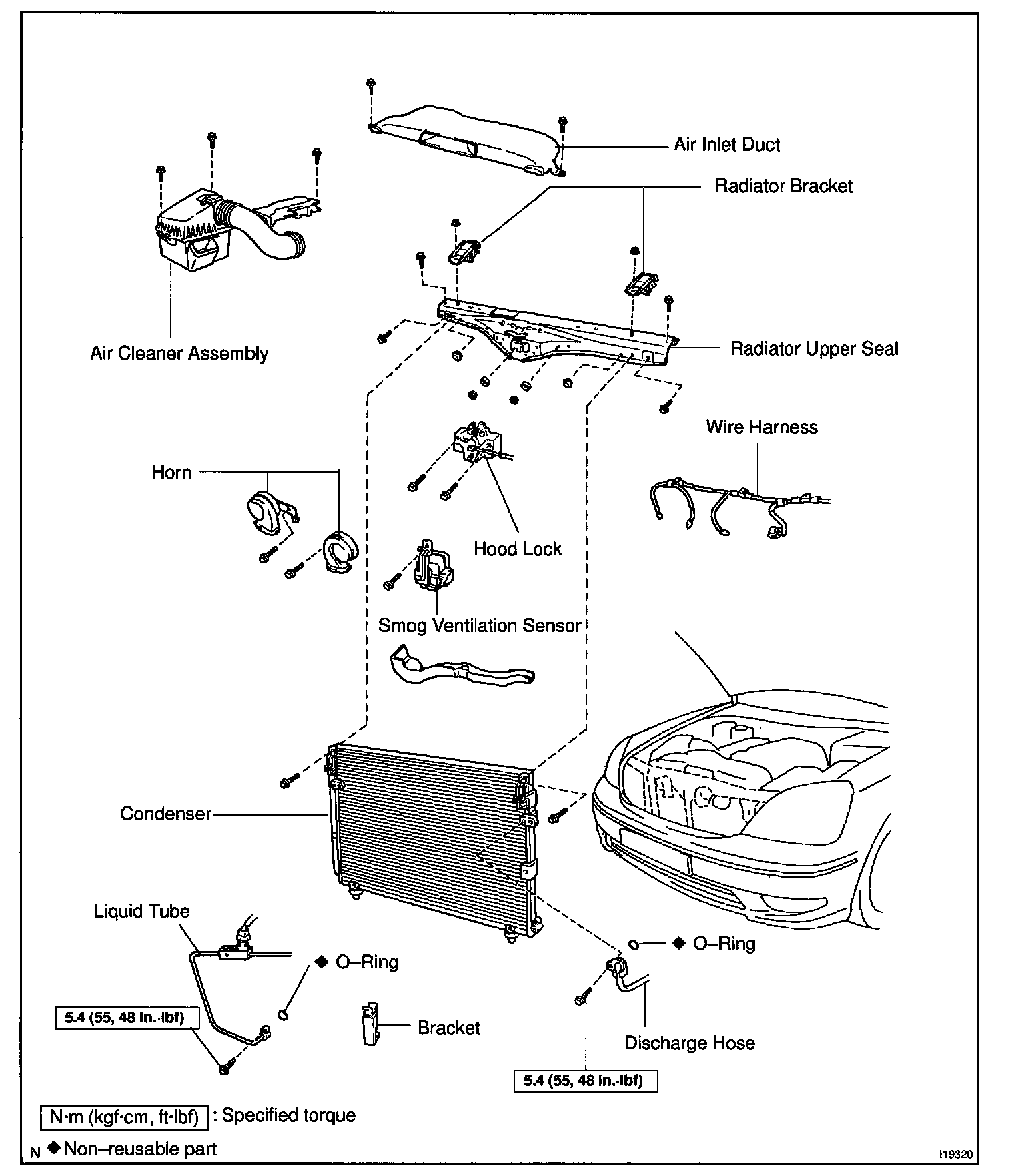 Air Inlet Duct

Radiator Bracket

Air Cleaner Assembly

Radiator Upper Seal

Wire Harness

Horn

Hood Lock

Smog Ventilation Sensor

Condenser

Liquid Tube

◆ O–Ring

◆ O–Ring

5.4 (55, 48 in.·lbf)

Bracket

Discharge Hose

5.4 (55, 48 in.·lbf)

N·m (kgf·cm, ft·lbf) : Specified torque

N ◆ Non–reusable part

I19320