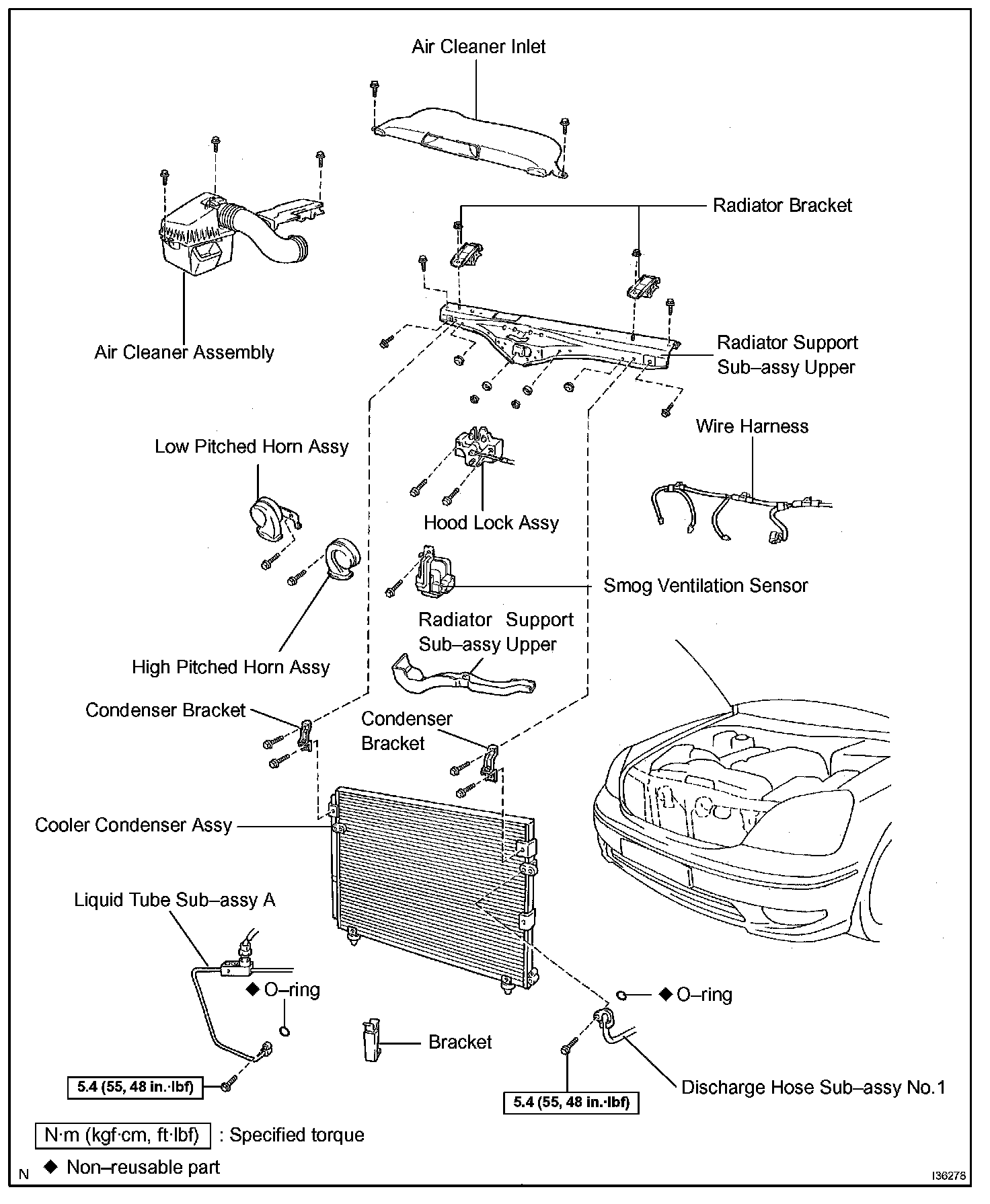 Air Cleaner Inlet

Radiator Bracket

Air Cleaner Assembly

Radiator Support Sub–assy Upper

Wire Harness

Low Pitched Horn Assy

Hood Lock Assy

Smog Ventilation Sensor

Radiator Support Sub–assy Upper

High Pitched Horn Assy

Condenser Bracket

Condenser Bracket

Cooler Condenser Assy

Liquid Tube Sub–assy A

◆ O–ring

◆ O–ring

Bracket

5.4 (55, 48 in.·lbf)

5.4 (55, 48 in.·lbf)

Discharge Hose Sub–assy No.1

N·m (kgf·cm, ft·lbf) : Specified torque

◆ Non–reusable part

N

I36278