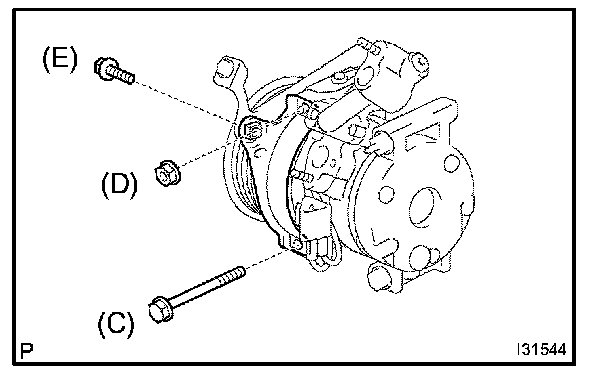 (E)
(D)
(C)
P
I31544