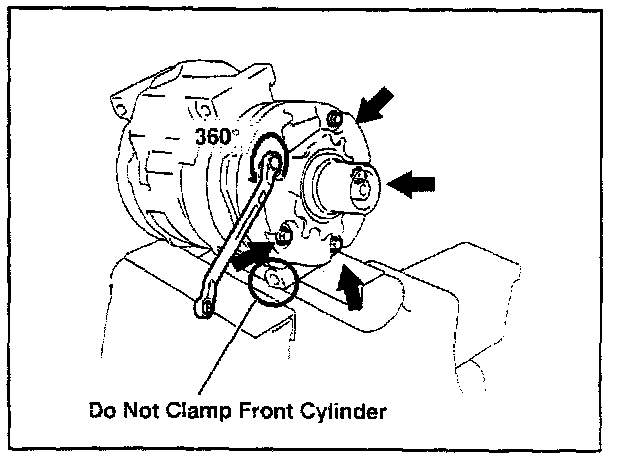 360°

Do Not Clamp Front Cylinder