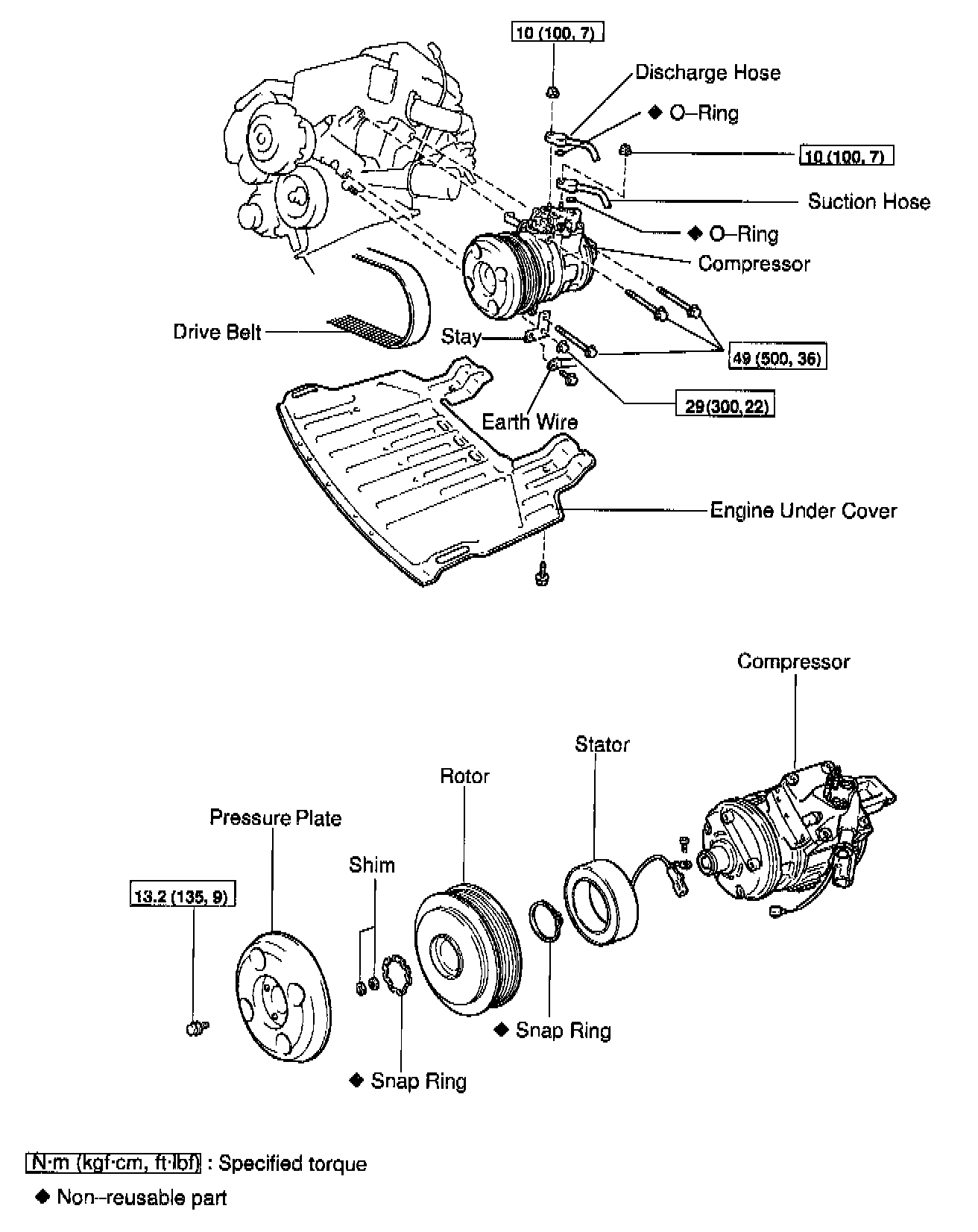 10 (100, 7)

Discharge Hose

◆ O–Ring

10 (100, 7)

Suction Hose

◆ O–Ring

Compressor

Drive Belt

Stay

49 (500, 36)

29(300,22)

Earth Wire

Engine Under Cover

Compressor

Stator

Rotor

Pressure Plate

Shim

13.2 (135, 9)

◆ Snap Ring

◆ Snap Ring

N·m (kgf·cm, ft·lbf) : Specified torque

◆ Non–reusable part