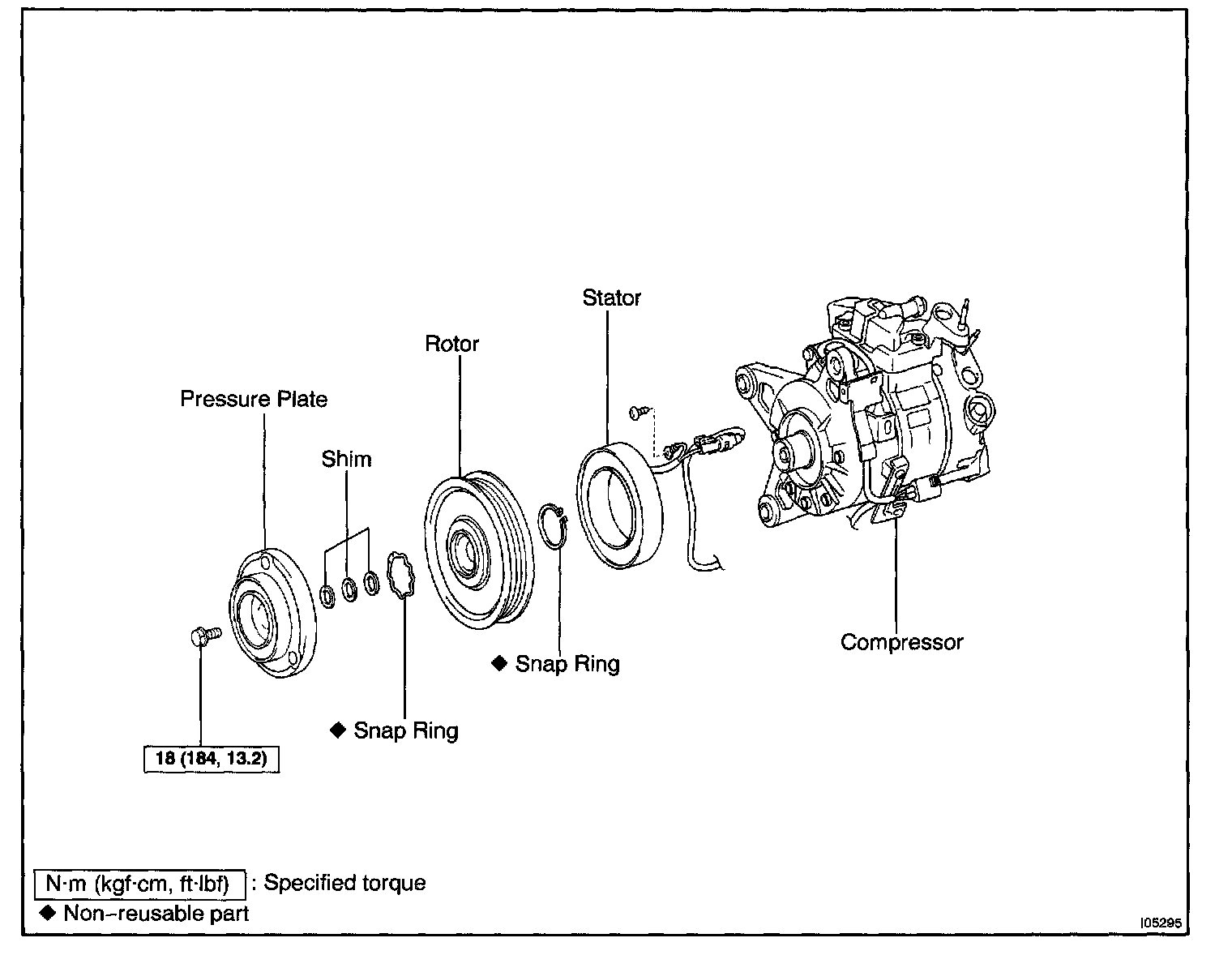 Stator

Rotor

Pressure Plate

Shim

Compressor

◆ Snap Ring

◆ Snap Ring

18 (184, 13.2)

N·m (kgf·cm, ft·lbf) : Specified torque
◆ Non–reusable part

I05295