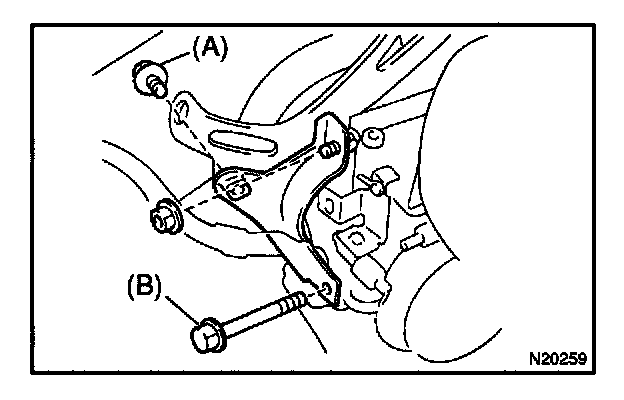 (A)
(B)
N20259