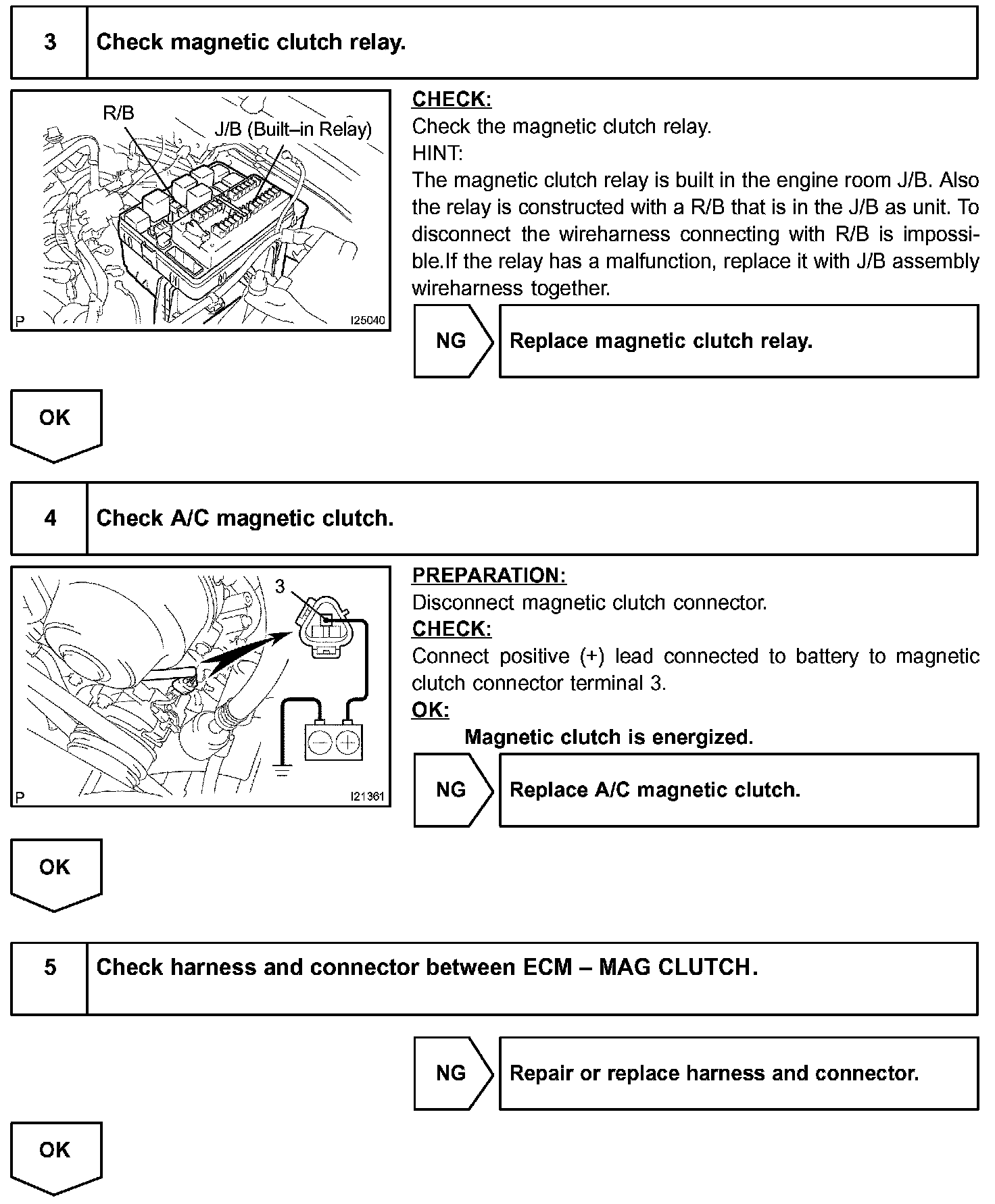 3 Check magnetic clutch relay.

R/B
J/B (Built–in Relay)
P I25040

CHECK:
Check the magnetic clutch relay.
HINT:
The magnetic clutch relay is built in the engine room J/B. Also the relay is constructed with a R/B that is in the J/B as unit. To disconnect the wireharness connecting with R/B is impossible.If the relay has a malfunction, replace it with J/B assembly wireharness together.

NG Replace magnetic clutch relay.

OK

4 Check A/C magnetic clutch.

3
P I21361

PREPARATION:
Disconnect magnetic clutch connector.
CHECK:
Connect positive (+) lead connected to battery to magnetic clutch connector terminal 3.
OK:
Magnetic clutch is energized.

NG Replace A/C magnetic clutch.

OK

5 Check harness and connector between ECM – MAG CLUTCH.

NG Repair or replace harness and connector.

OK