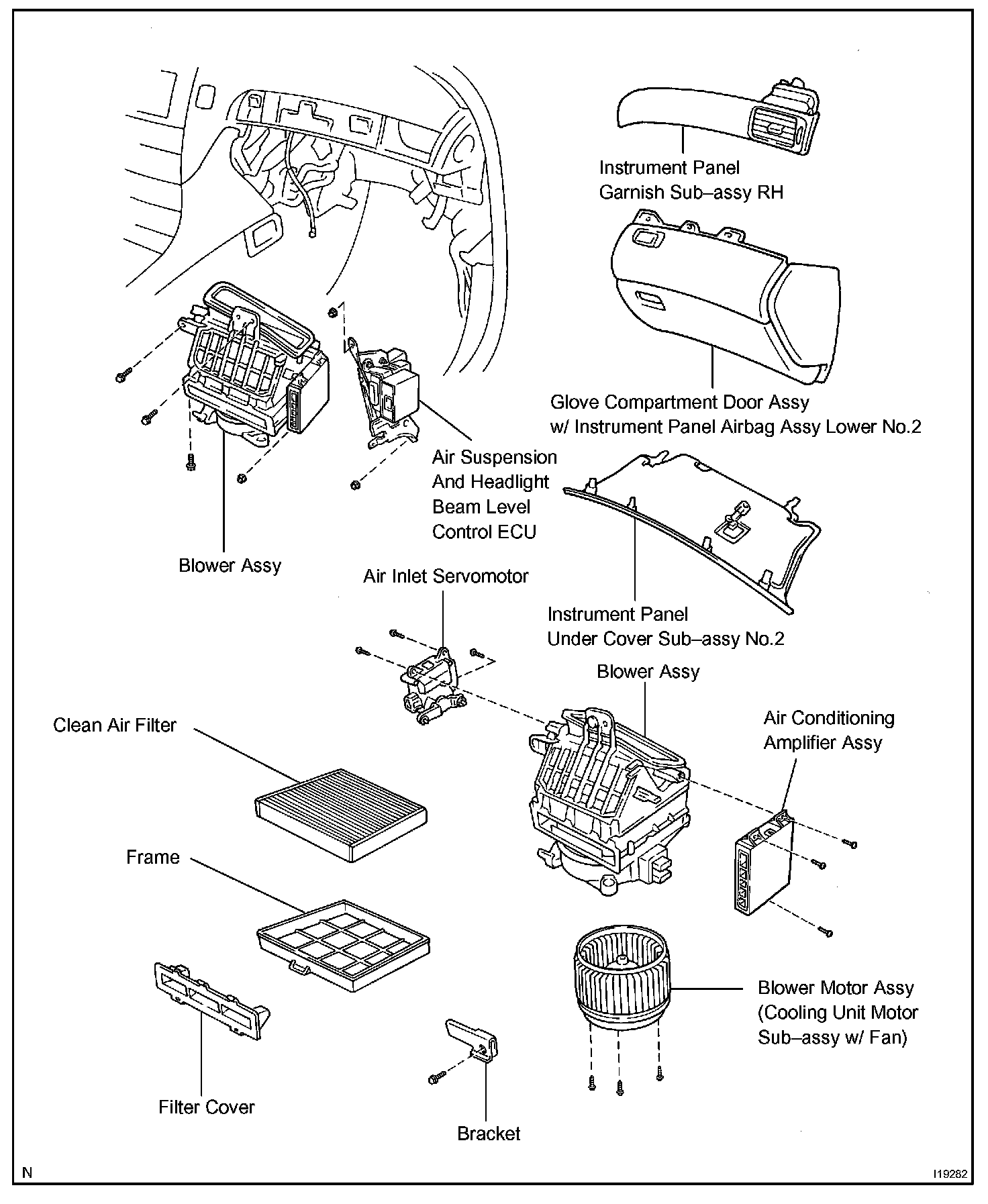 Instrument Panel
Garnish Sub–assy RH

Glove Compartment Door Assy
w/ Instrument Panel Airbag Assy Lower No.2

Air Suspension
And Headlight
Beam Level
Control ECU

Blower Assy

Air Inlet Servomotor

Instrument Panel
Under Cover Sub–assy No.2

Blower Assy

Clean Air Filter

Air Conditioning
Amplifier Assy

Frame

Blower Motor Assy
(Cooling Unit Motor
Sub–assy w/ Fan)

Filter Cover

Bracket

N

I19282