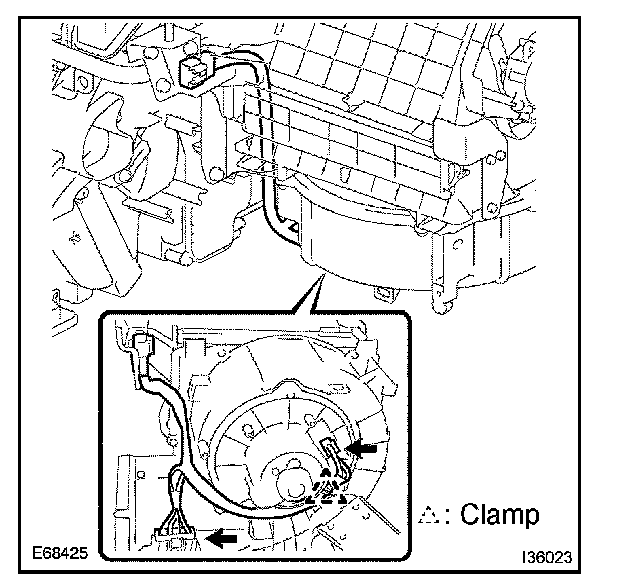 △: Clamp

E68425

I36023